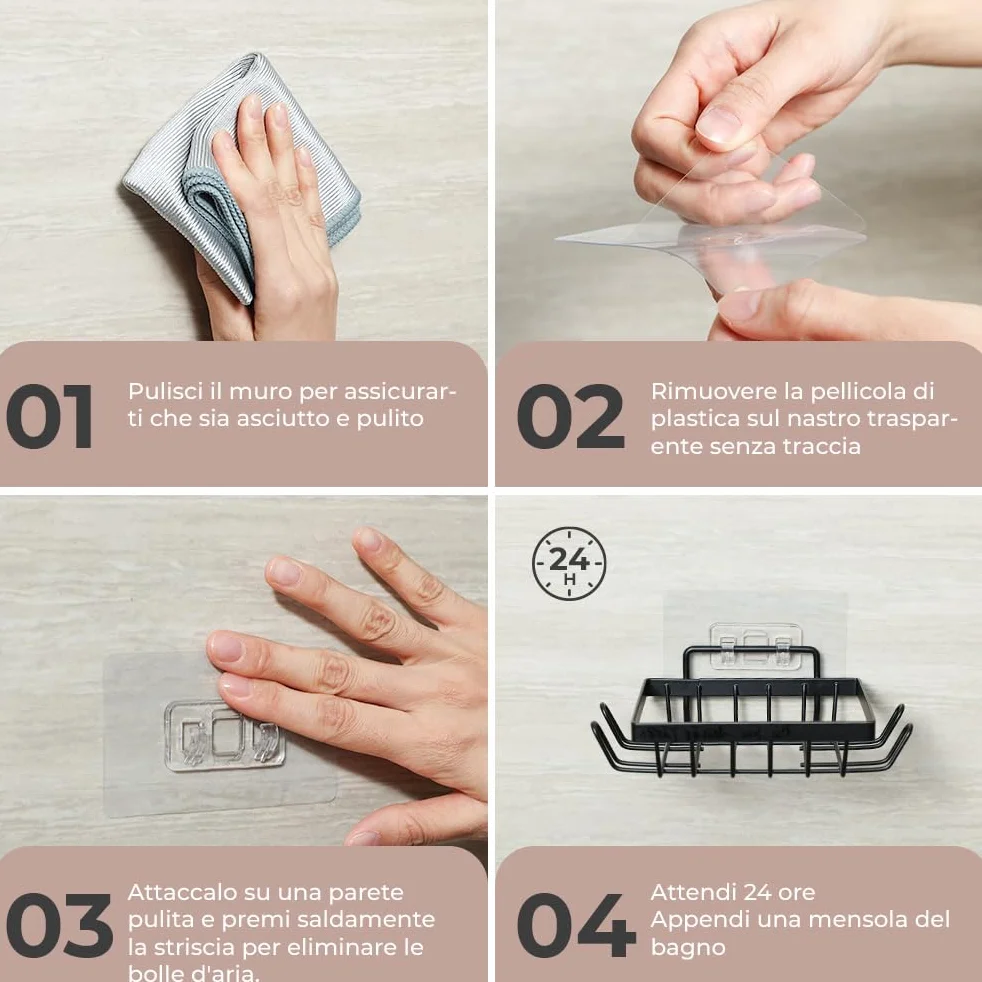 01

Pulisci il muro per assicurarti che sia asciutto e pulito

02

Rimuovere la pellicola di plastica sul nastro trasparente senza traccia

24 H

03

Attaccalo su una parete pulita e premi saldamente la striscia per eliminare le bolle d'aria.

04

Attendi 24 ore
Appendi una mensola del bagno