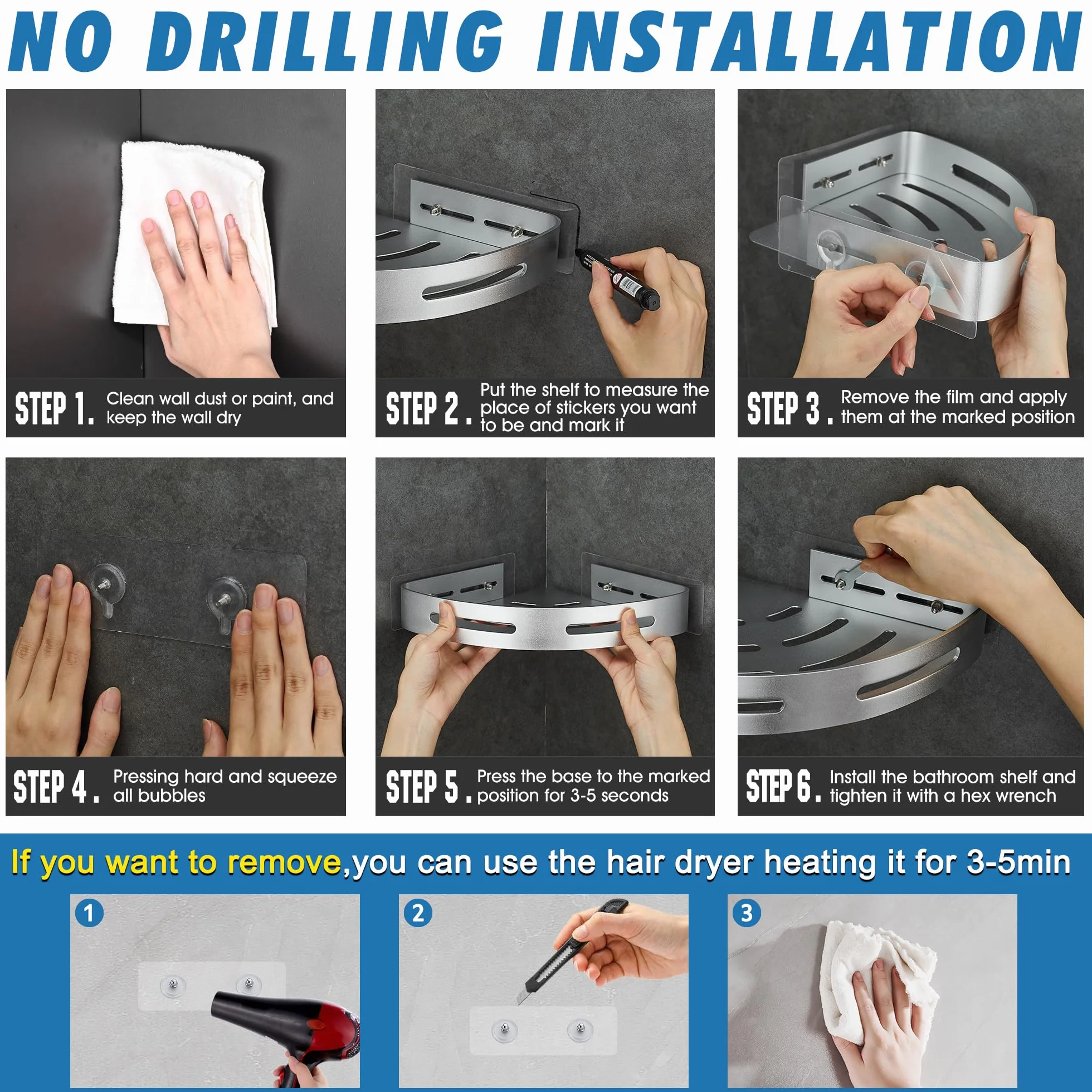 NO DRILLING INSTALLATION

STEP 1. Clean wall dust or paint, and keep the wall dry

STEP 2. Put the shelf to measure the place of stickers you want to be and mark it

STEP 3. Remove the film and apply them at the marked position

STEP 4. Pressing hard and squeeze all bubbles

STEP 5. Press the base to the marked position for 3-5 seconds

STEP 6. Install the bathroom shelf and tighten it with a hex wrench

If you want to remove,you can use the hair dryer heating it for 3-5min

1

2

3