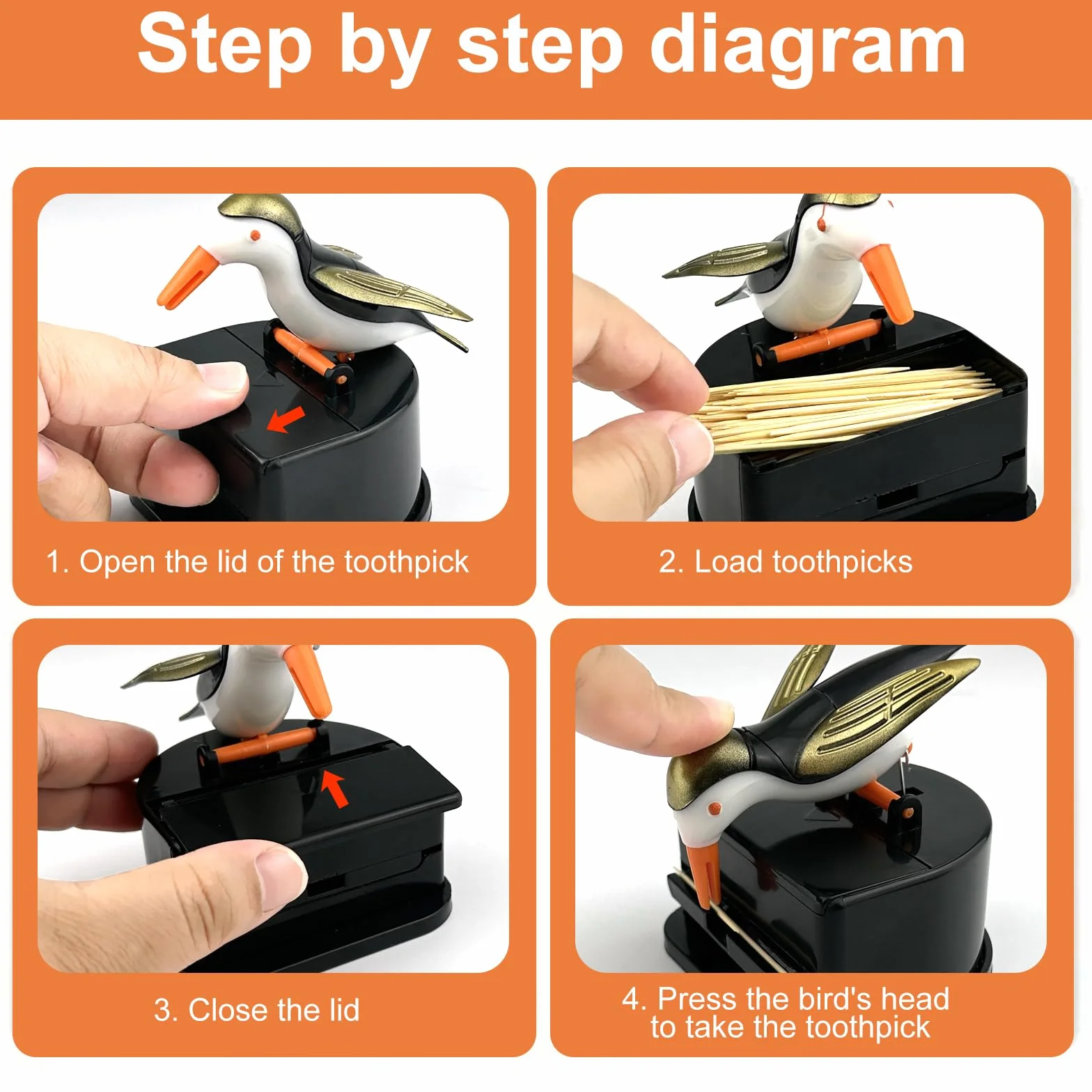 Step by step diagram

1. Open the lid of the toothpick

2. Load toothpicks

3. Close the lid

4. Press the bird's head to take the toothpick