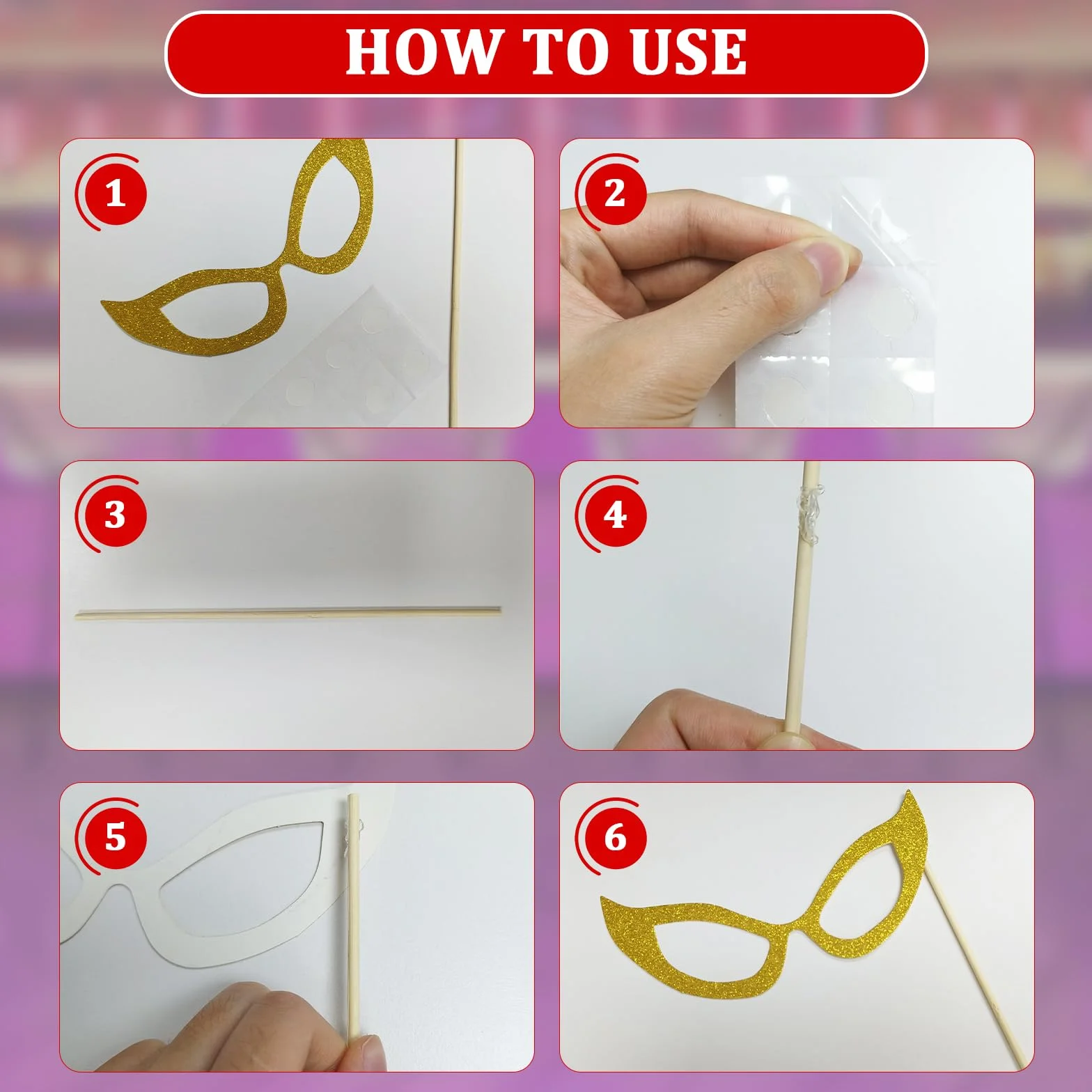 HOW TO USE

1

2

3

4

5

6