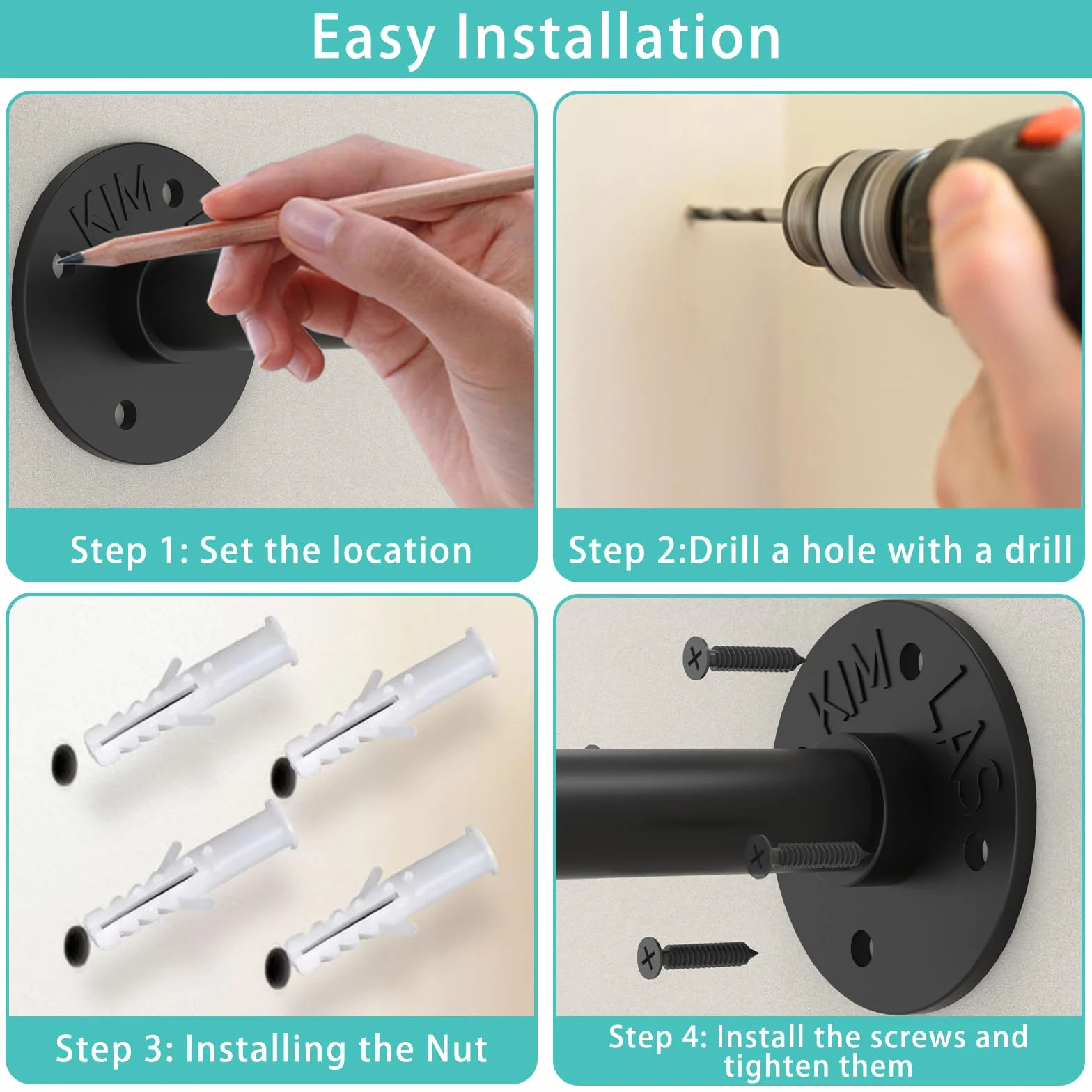 Easy Installation

KIM

Step 1: Set the location

Step 2:Drill a hole with a drill

Step 3: Installing the Nut

KIM LAS

Step 4: Install the screws and tighten them