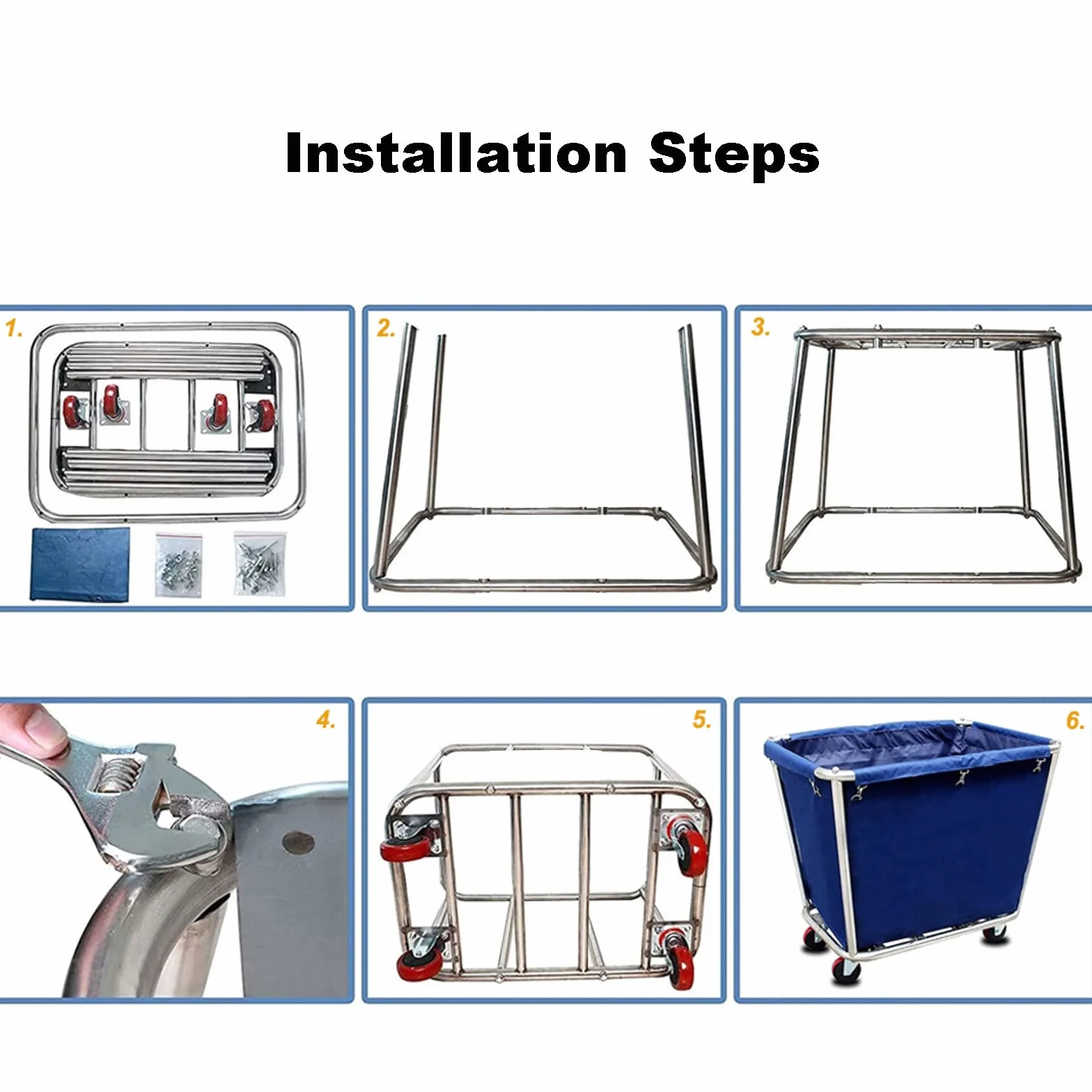 Installation Steps

1.

2.

3.

4.

5.

6.