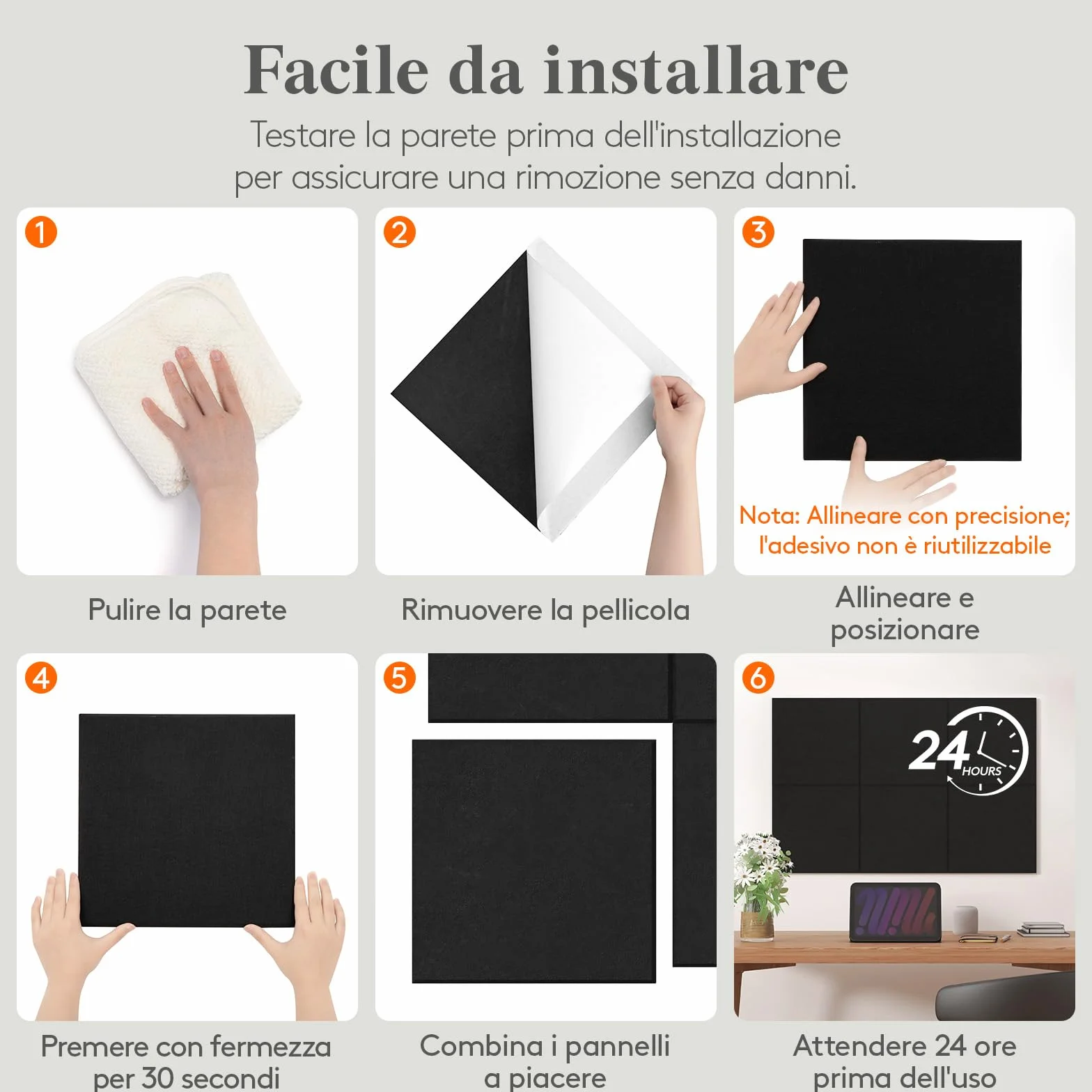 Facile da installare

Testare la parete prima dell'installazione per assicurare una rimozione senza danni.

1

Pulire la parete

2

Rimuovere la pellicola

3

Nota: Allineare con precisione; l'adesivo non è riutilizzabile

Allineare e posizionare

4

Premere con fermezza per 30 secondi

5

Combina i pannelli a piacere

6

24 HOURS

Attendere 24 ore prima dell'uso