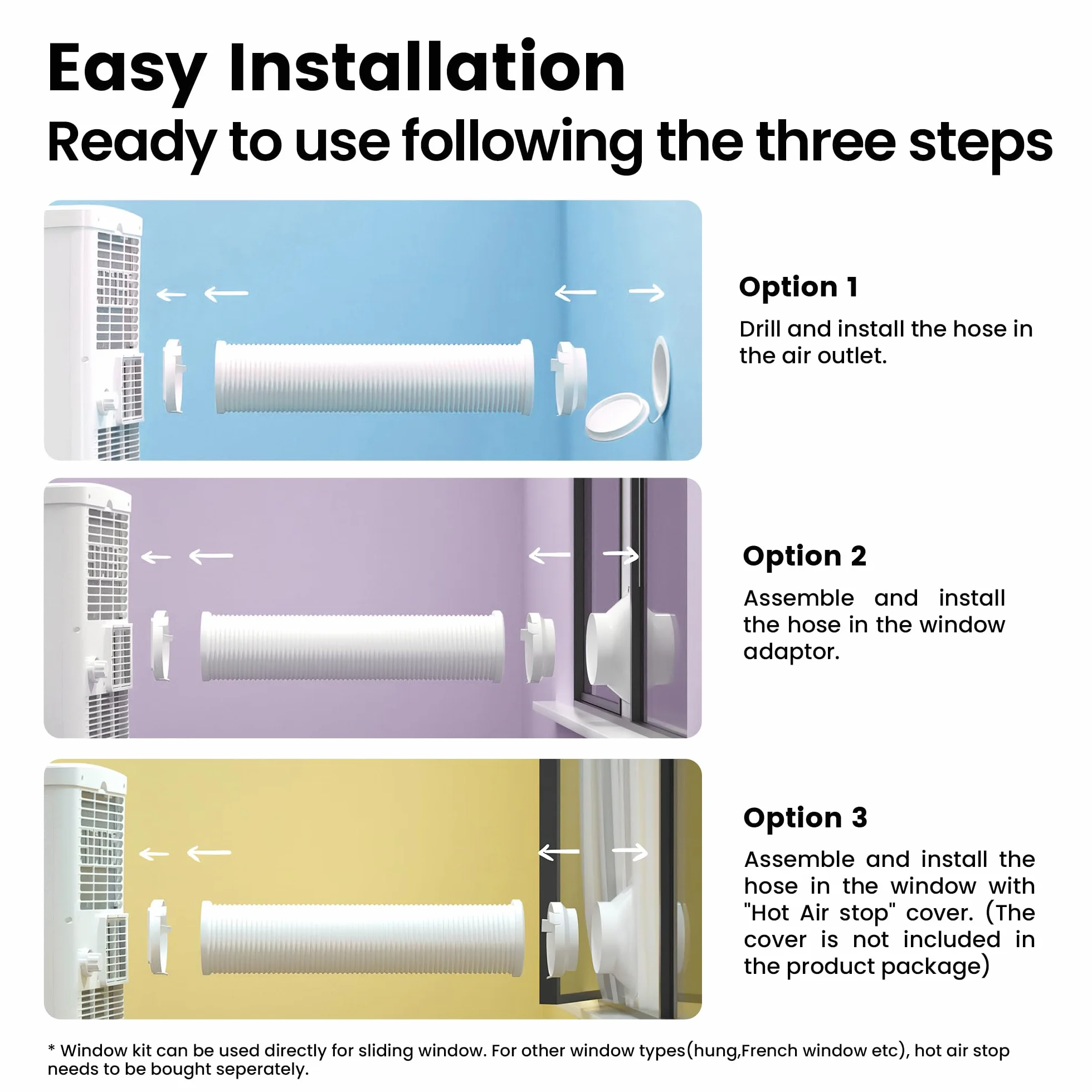 Easy Installation
Ready to use following the three steps

Option 1
Drill and install the hose in the air outlet.

Option 2
Assemble and install the hose in the window adaptor.

Option 3
Assemble and install the hose in the window with "Hot Air stop" cover. (The cover is not included in the product package)

* Window kit can be used directly for sliding window. For other window types(hung,French window etc), hot air stop needs to be bought seperately.