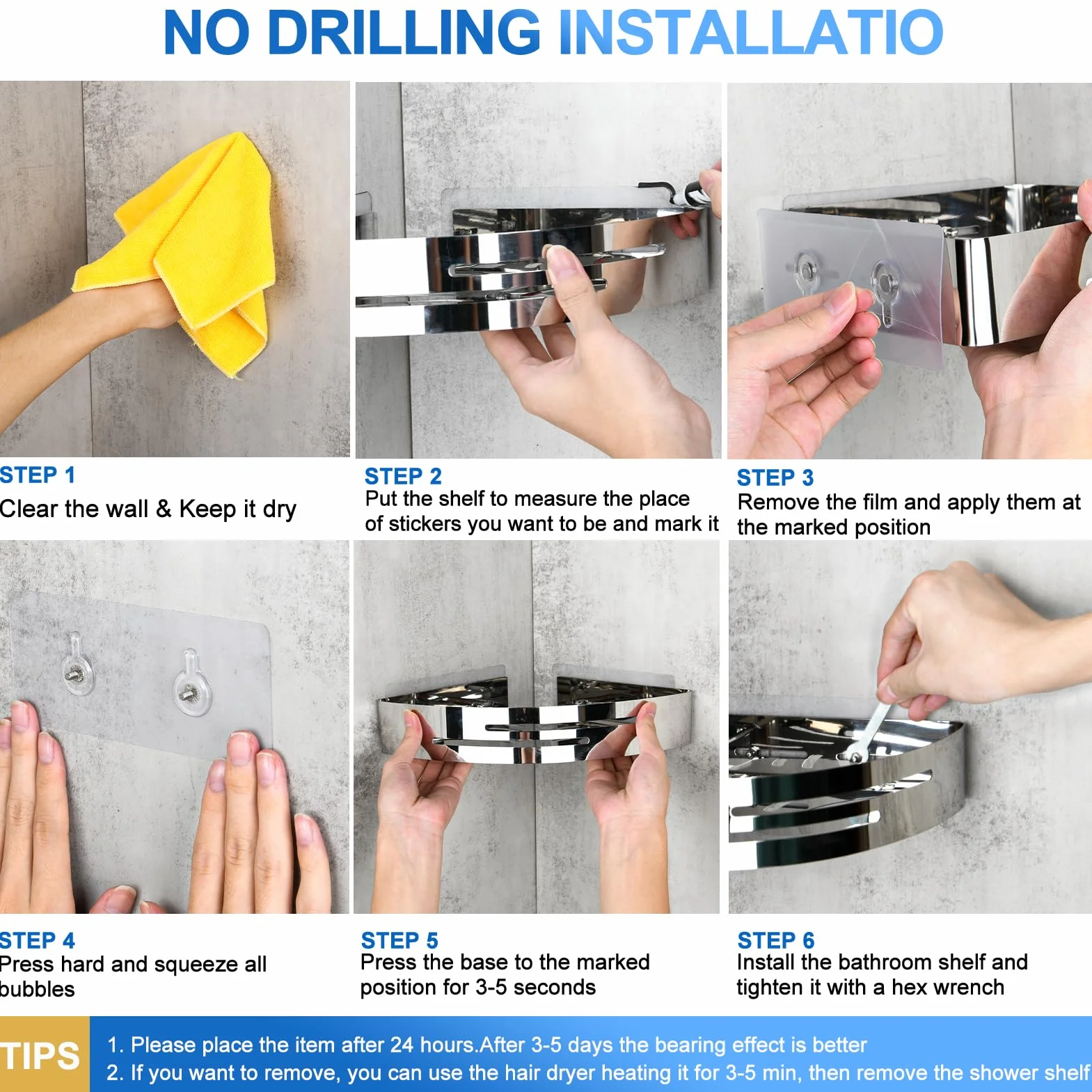 NO DRILLING INSTALLATIO

STEP 1
Clear the wall & Keep it dry

STEP 2
Put the shelf to measure the place of stickers you want to be and mark it

STEP 3
Remove the film and apply them at the marked position

STEP 4
Press hard and squeeze all bubbles

STEP 5
Press the base to the marked position for 3-5 seconds

STEP 6
Install the bathroom shelf and tighten it with a hex wrench

TIPS
1. Please place the item after 24 hours.After 3-5 days the bearing effect is better
2. If you want to remove, you can use the hair dryer heating it for 3-5 min, then remove the shower shelf