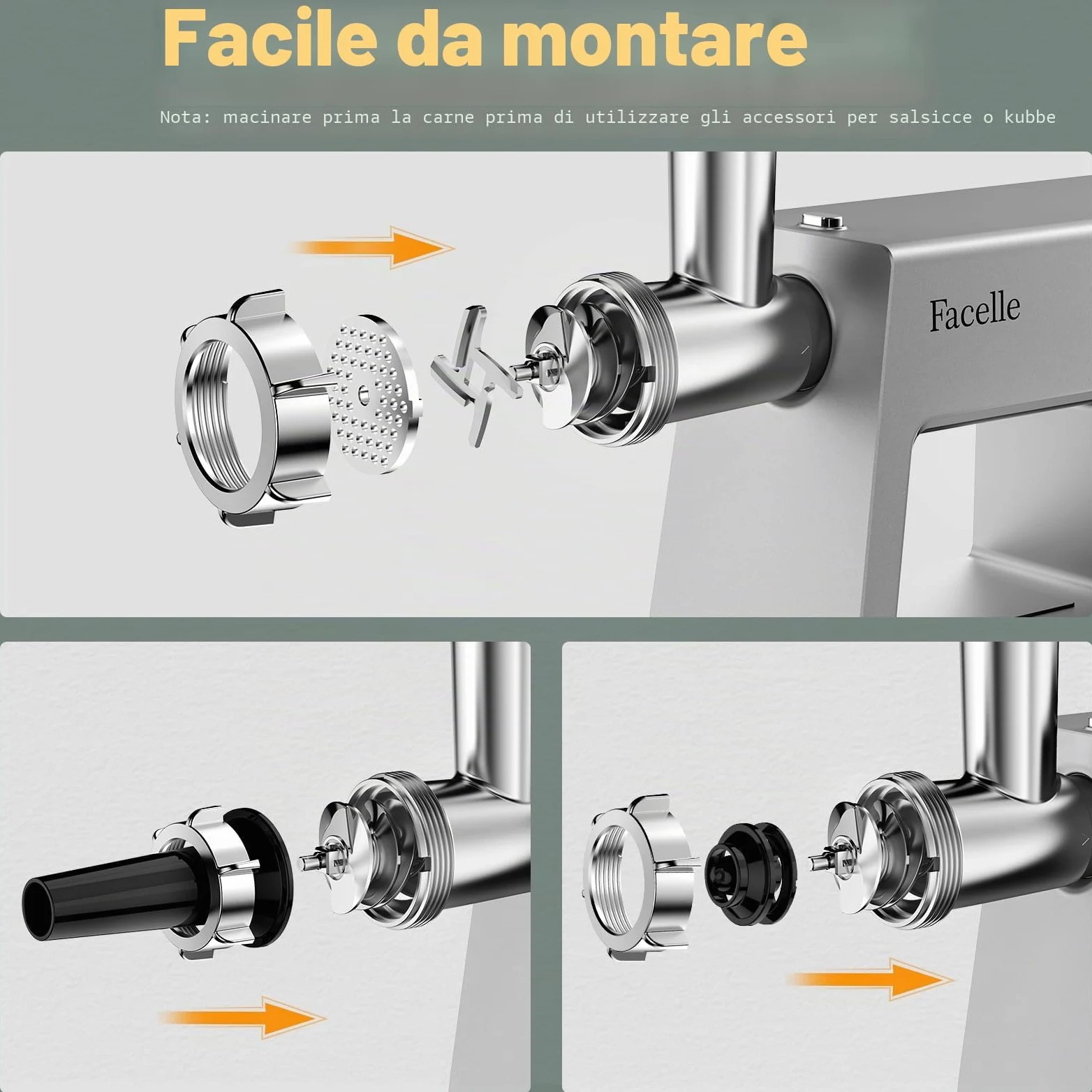 Facile da montare

Nota: macinare prima la carne prima di utilizzare gli accessori per salsicce o kubbe

Facelle