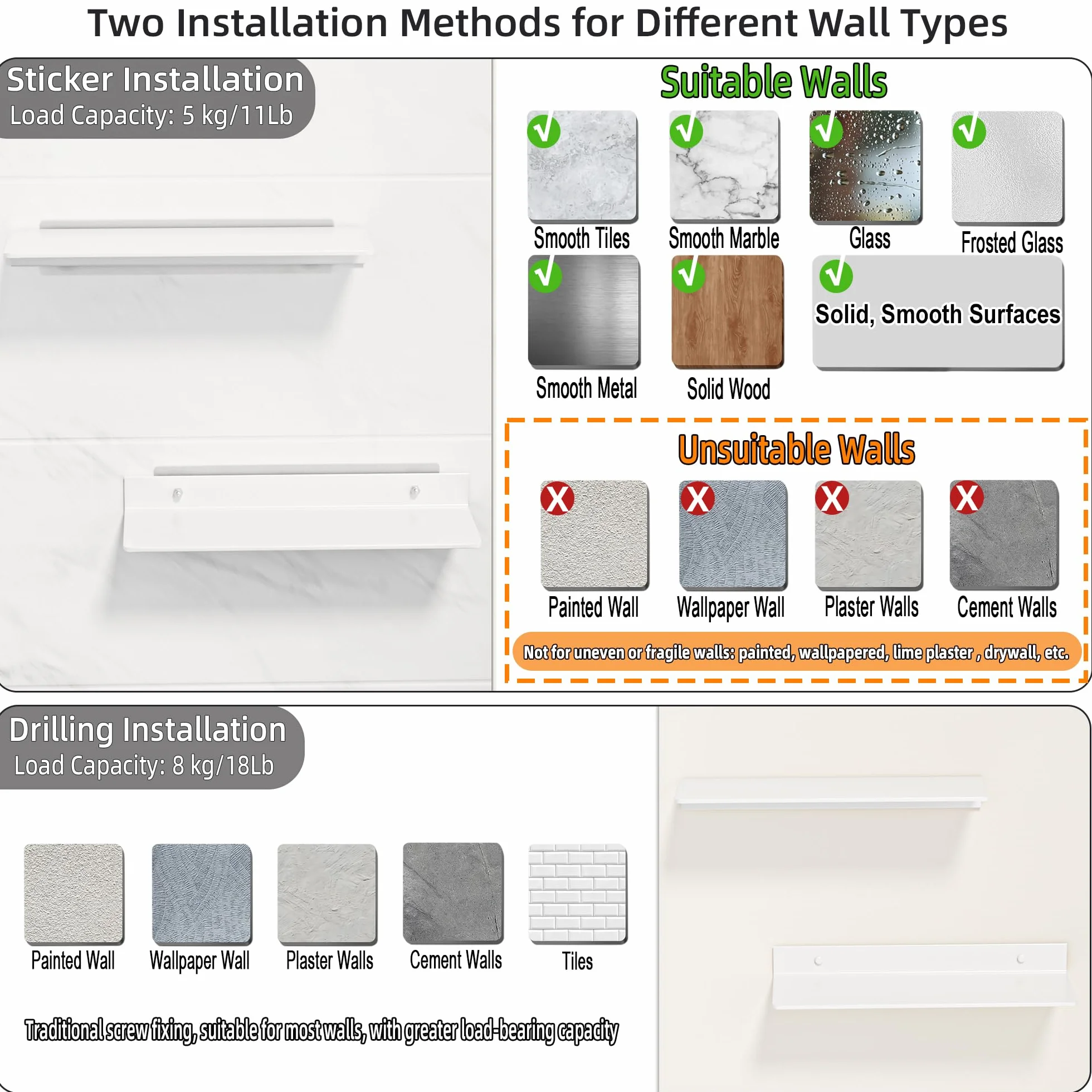 Two Installation Methods for Different Wall Types

Sticker Installation
Load Capacity: 5 kg/11Lb

Suitable Walls

√ Smooth Tiles
√ Smooth Marble
√ Glass
√ Frosted Glass
√ Smooth Metal
√ Solid Wood
√ Solid, Smooth Surfaces

Unsuitable Walls

X Painted Wall
X Wallpaper Wall
X Plaster Walls
X Cement Walls

Not for uneven or fragile walls: painted, wallpapered, lime plaster , drywall, etc.

Drilling Installation
Load Capacity: 8 kg/18Lb

Painted Wall
Wallpaper Wall
Plaster Walls
Cement Walls
Tiles

Traditional screw fixing, suitable for most walls, with greater load-bearing capacity