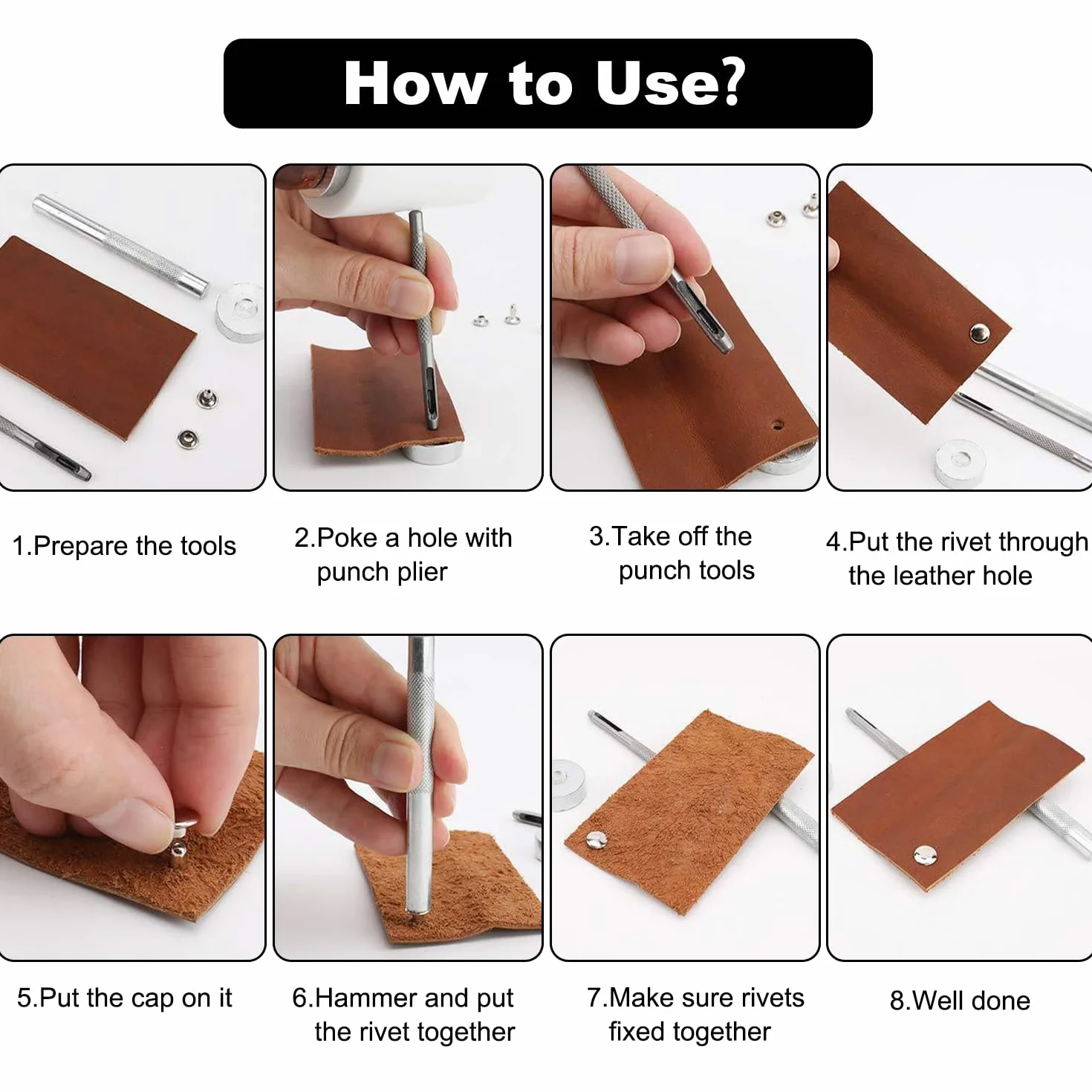 How to Use?

1.Prepare the tools

2.Poke a hole with punch plier

3.Take off the punch tools

4.Put the rivet through the leather hole

5.Put the cap on it

6.Hammer and put the rivet together

7.Make sure rivets fixed together

8.Well done