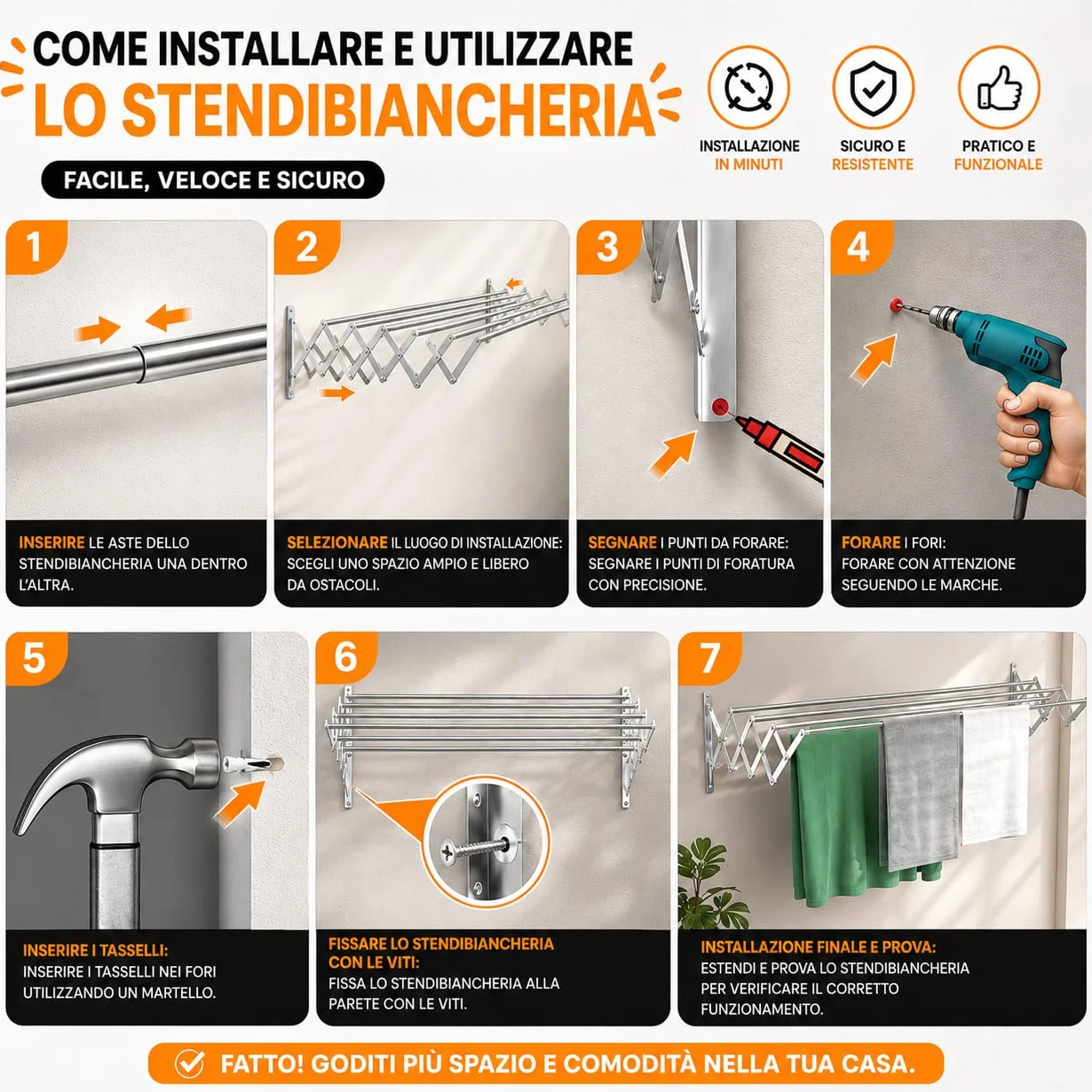 COME INSTALLARE E UTILIZZARE
LO STENDIBIANCHERIA

FACILE, VELOCE E SICURO

INSTALLAZIONE IN MINUTI

SICURO E RESISTENTE

PRATICO E FUNZIONALE

1
INSERIRE LE ASTE DELLO STENDIBIANCHERIA UNA DENTRO L'ALTRA.

2
SELEZIONARE IL LUOGO DI INSTALLAZIONE: SCEGLI UNO SPAZIO AMPIO E LIBERO DA OSTACOLI.

3
SEGNARE I PUNTI DA FORARE: SEGNARE I PUNTI DI FORATURA CON PRECISIONE.

4
FORARE I FORI: FORARE CON ATTENZIONE SEGUENDO LE MARCHE.

5
INSERIRE I TASSELLI: INSERIRE I TASSELLI NEI FORI UTILIZZANDO UN MARTELLO.

6
FISSARE LO STENDIBIANCHERIA CON LE VITI: FISSA LO STENDIBIANCHERIA ALLA PARETE CON LE VITI.

7
INSTALLAZIONE FINALE E PROVA: ESTENDI E PROVA LO STENDIBIANCHERIA PER VERIFICARE IL CORRETTO FUNZIONAMENTO.

FATTO! GODITI PIÙ SPAZIO E COMODITÀ NELLA TUA CASA.