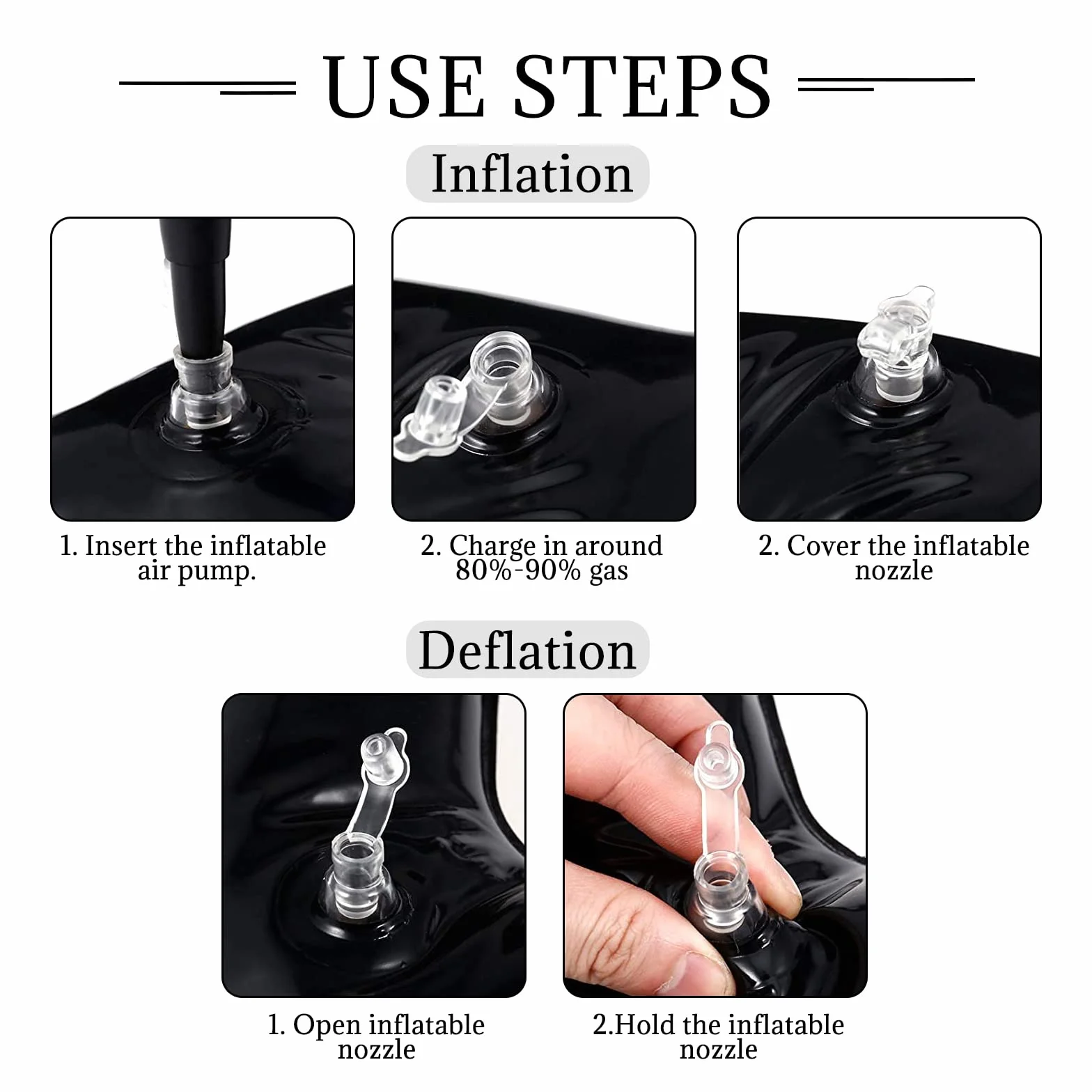 USE STEPS

Inflation

1. Insert the inflatable air pump.

2. Charge in around 80%-90% gas

2. Cover the inflatable nozzle

Deflation

1. Open inflatable nozzle

2.Hold the inflatable nozzle