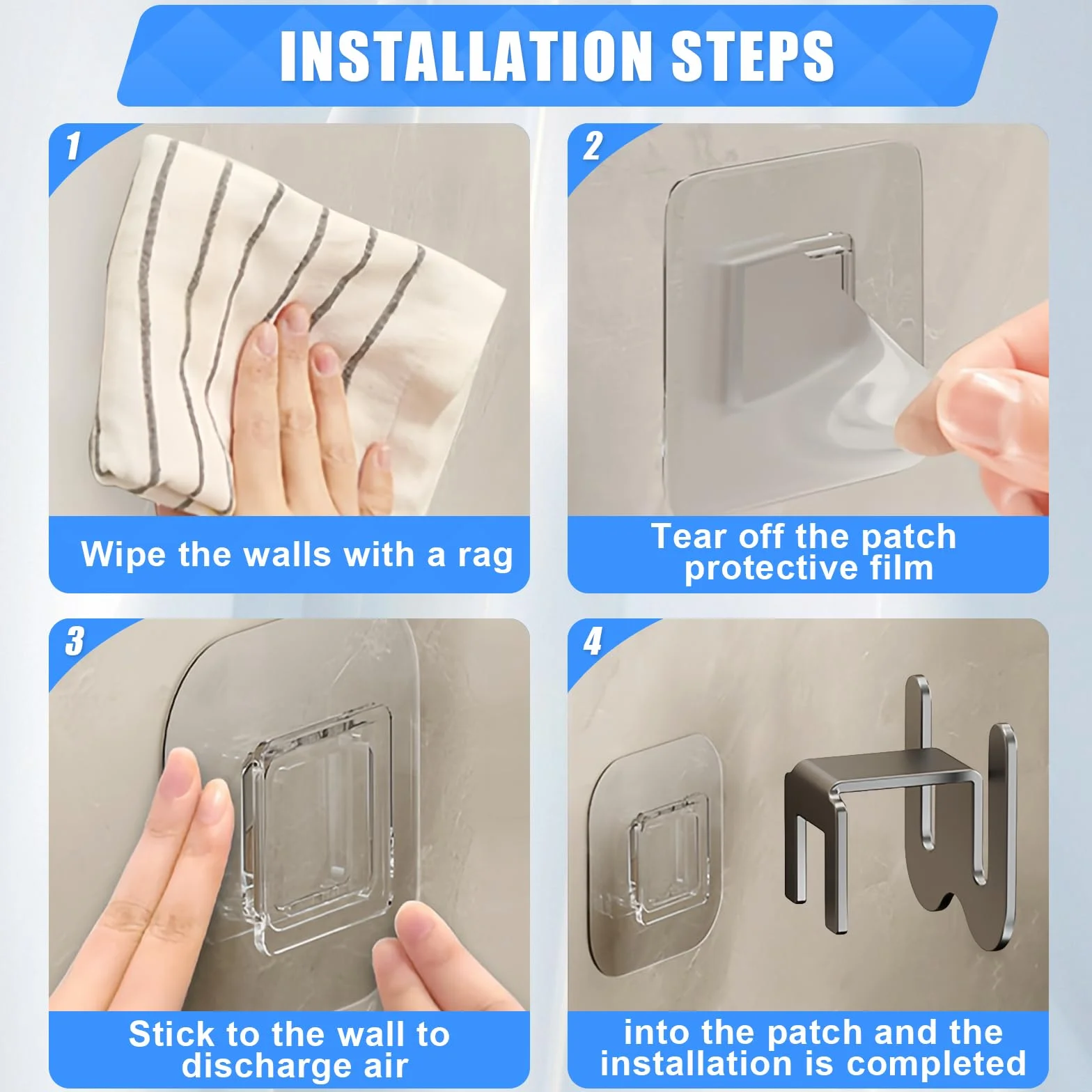 INSTALLATION STEPS

1

Wipe the walls with a rag

2

Tear off the patch protective film

3

Stick to the wall to discharge air

4

into the patch and the installation is completed