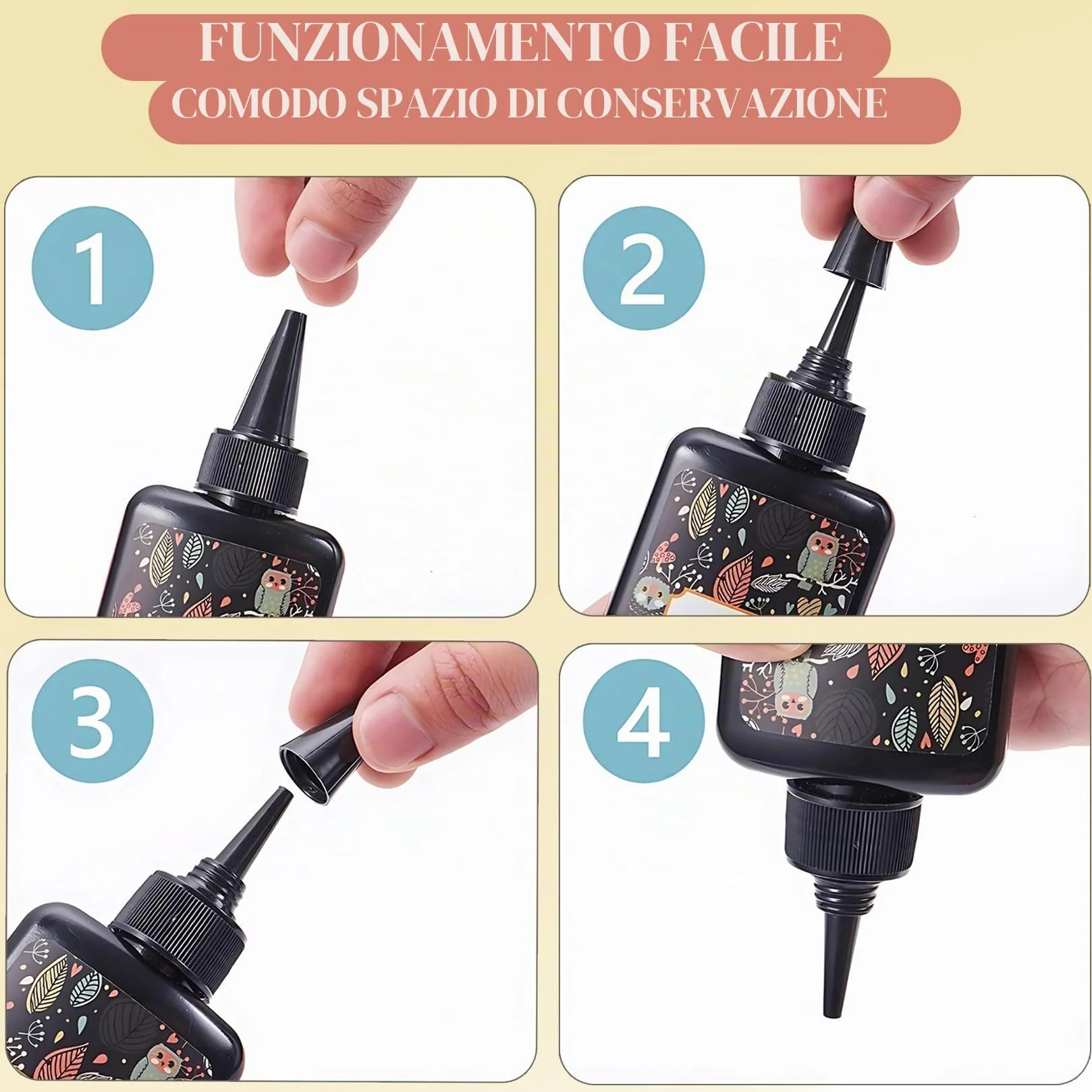 FUNZIONAMENTO FACILE
COMODO SPAZIO DI CONSERVAZIONE

1

2

3

4