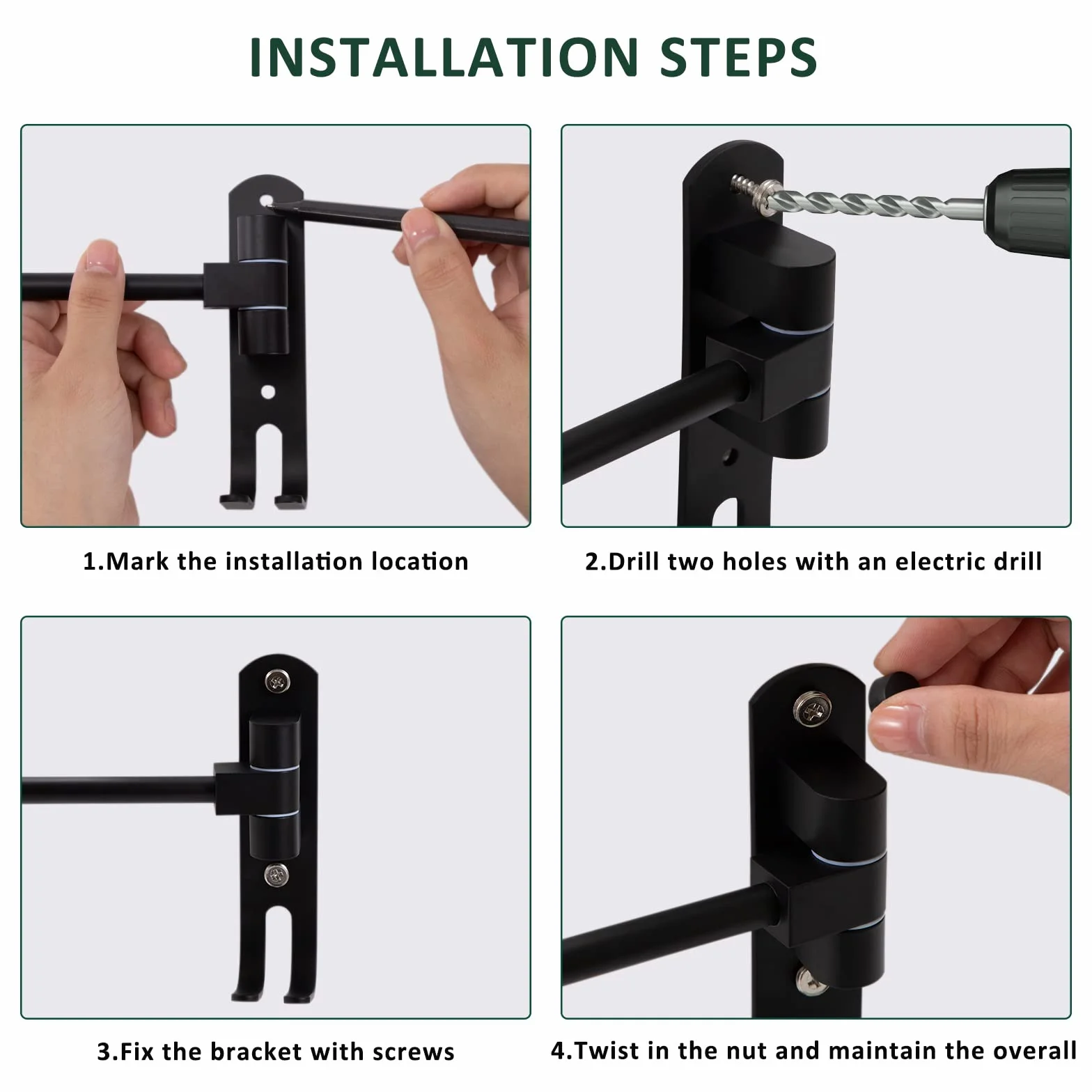 INSTALLATION STEPS

1.Mark the installation location

2.Drill two holes with an electric drill

3.Fix the bracket with screws

4.Twist in the nut and maintain the overall