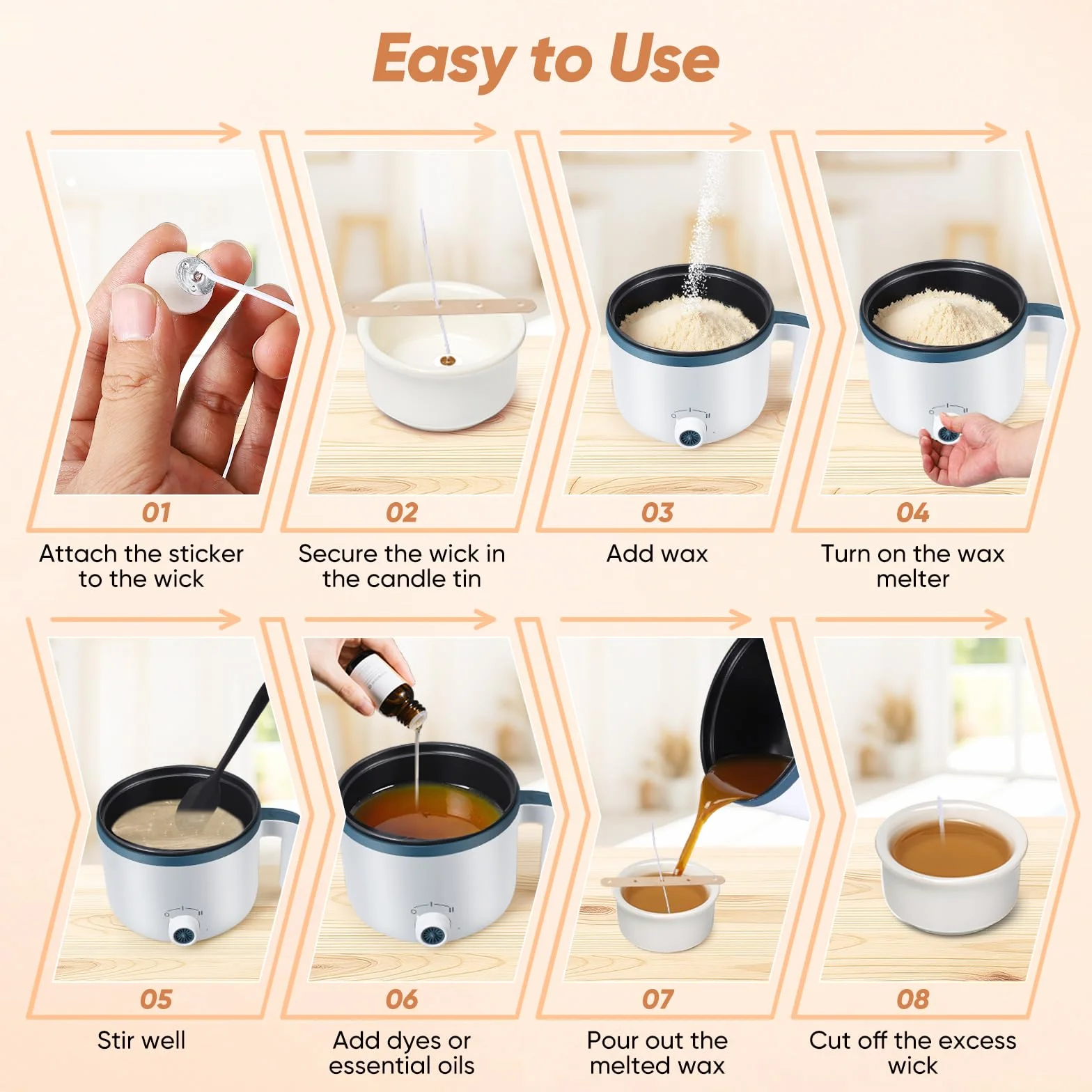 Easy to Use

01
Attach the sticker to the wick

02
Secure the wick in the candle tin

03
Add wax

04
Turn on the wax melter

05
Stir well

06
Add dyes or essential oils

07
Pour out the melted wax

08
Cut off the excess wick