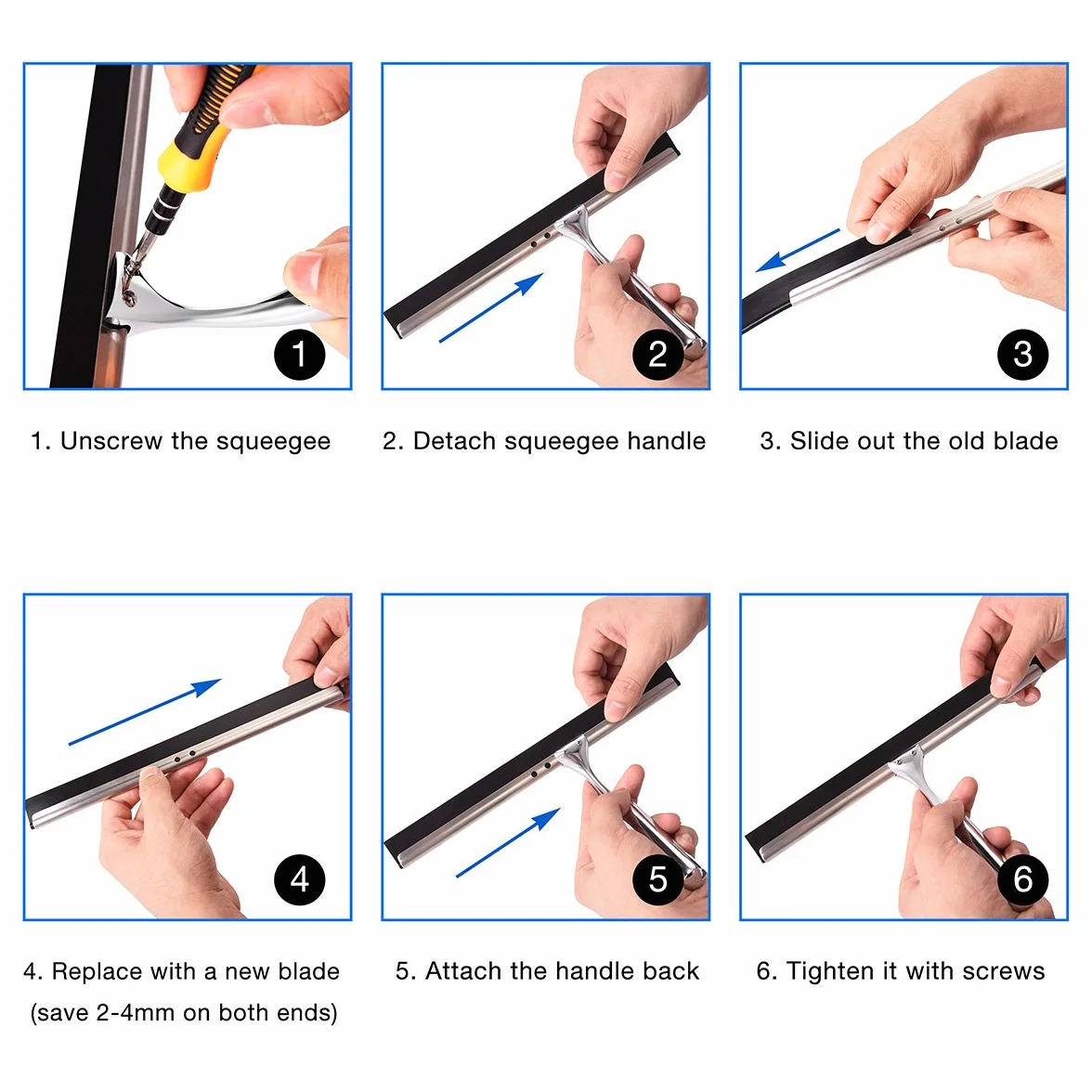 1

2

3

1. Unscrew the squeegee

2. Detach squeegee handle

3. Slide out the old blade

4

5

6

4. Replace with a new blade (save 2-4mm on both ends)

5. Attach the handle back

6. Tighten it with screws