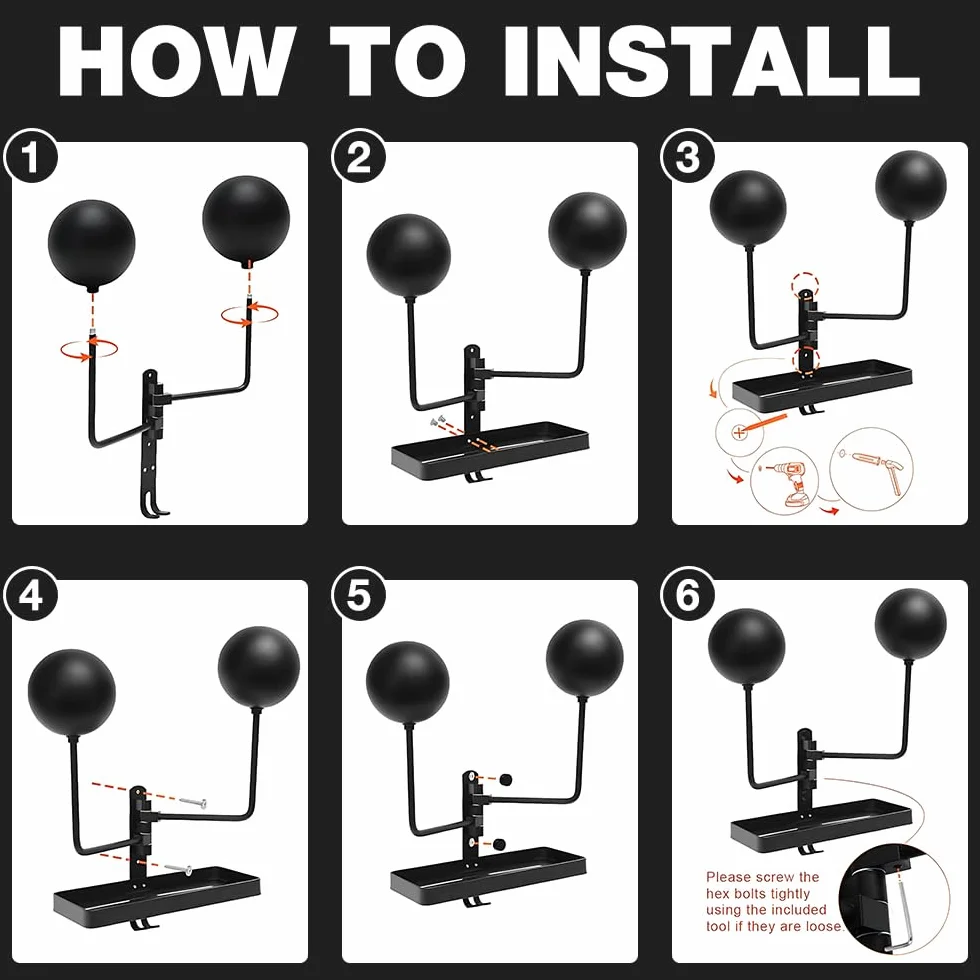 HOW TO INSTALL

1

2

3

4

5

6

Please screw the hex bolts tightly using the included tool if they are loose.