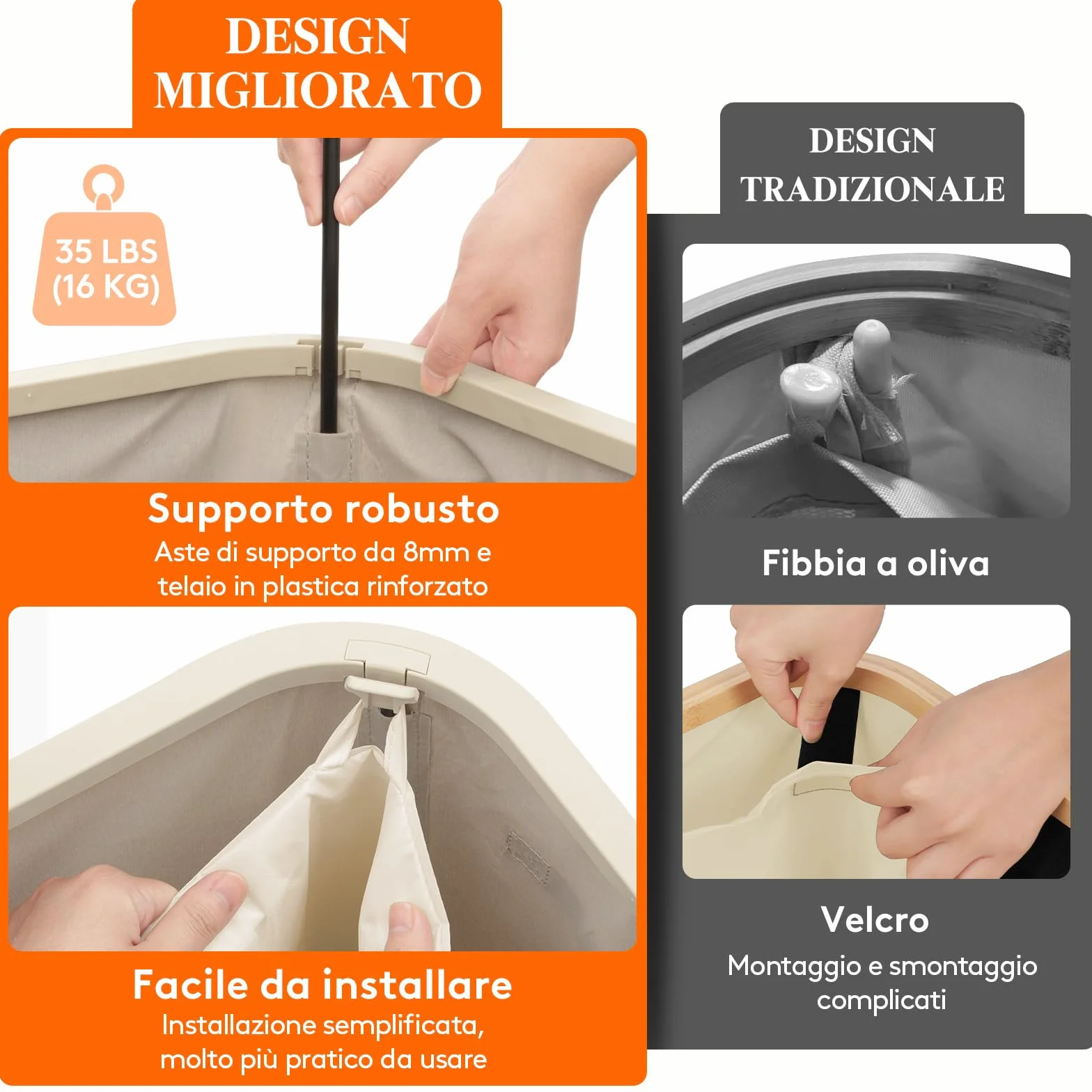 DESIGN MIGLIORATO

35 LBS (16 KG)

Supporto robusto
Aste di supporto da 8mm e telaio in plastica rinforzato

Facile da installare
Installazione semplificata, molto più pratico da usare

DESIGN TRADIZIONALE

Fibbia a oliva

Velcro
Montaggio e smontaggio complicati