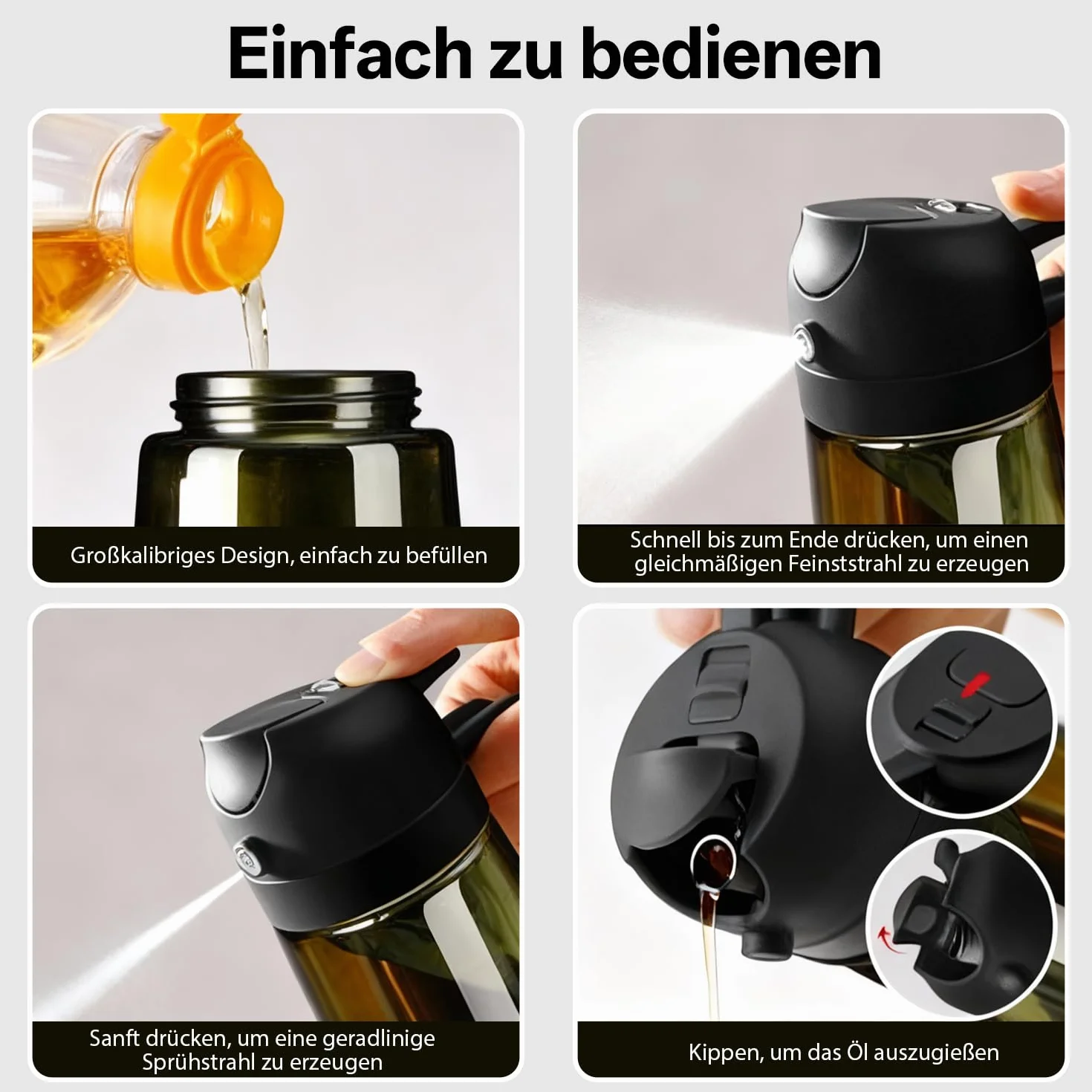 Einfach zu bedienen

Großkalibriges Design, einfach zu befüllen

Schnell bis zum Ende drücken, um einen gleichmäßigen Feinststrahl zu erzeugen

Sanft drücken, um eine geradlinige Sprühstrahl zu erzeugen

Kippen, um das Öl auszugießen