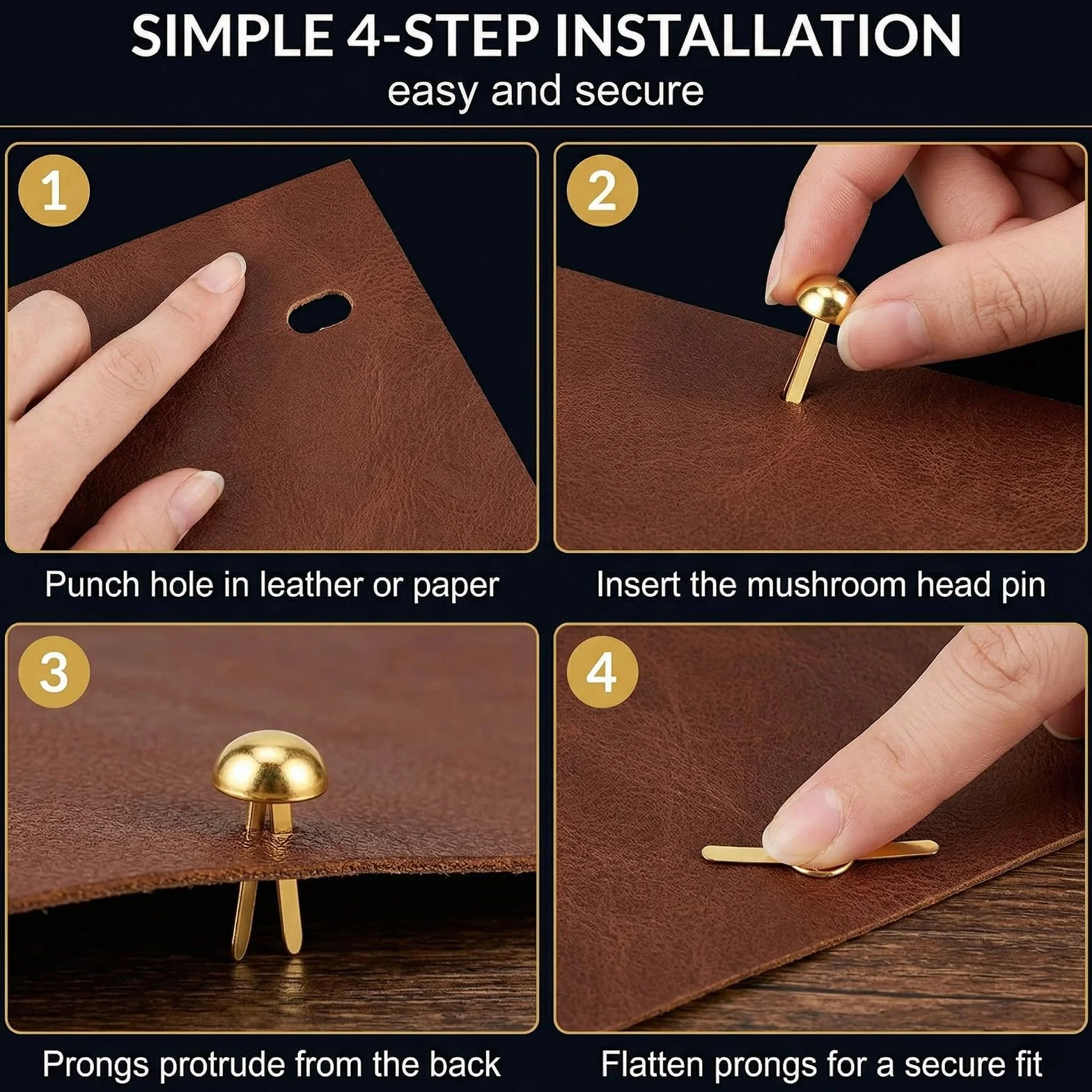 SIMPLE 4-STEP INSTALLATION
easy and secure

1

Punch hole in leather or paper

2

Insert the mushroom head pin

3

Prongs protrude from the back

4

Flatten prongs for a secure fit