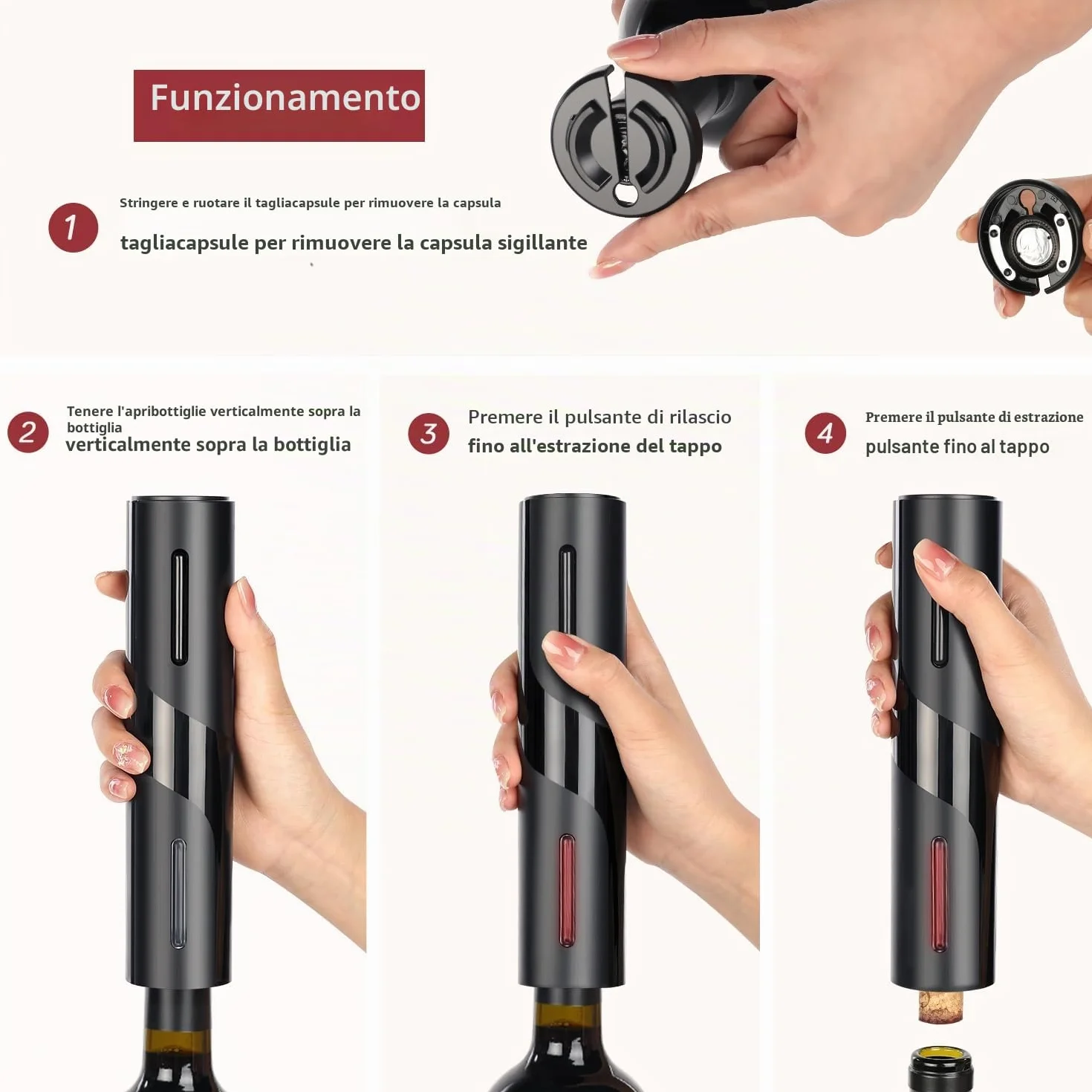 Funzionamento

1

Stringere e ruotare il tagliacapsule per rimuovere la capsula

tagliacapsule per rimuovere la capsula sigillante

2

Tenere l'apribottiglie verticalmente sopra la bottiglia

verticalmente sopra la bottiglia

3

Premere il pulsante di rilascio

fino all'estrazione del tappo

4

Premere il pulsante di estrazione

pulsante fino al tappo