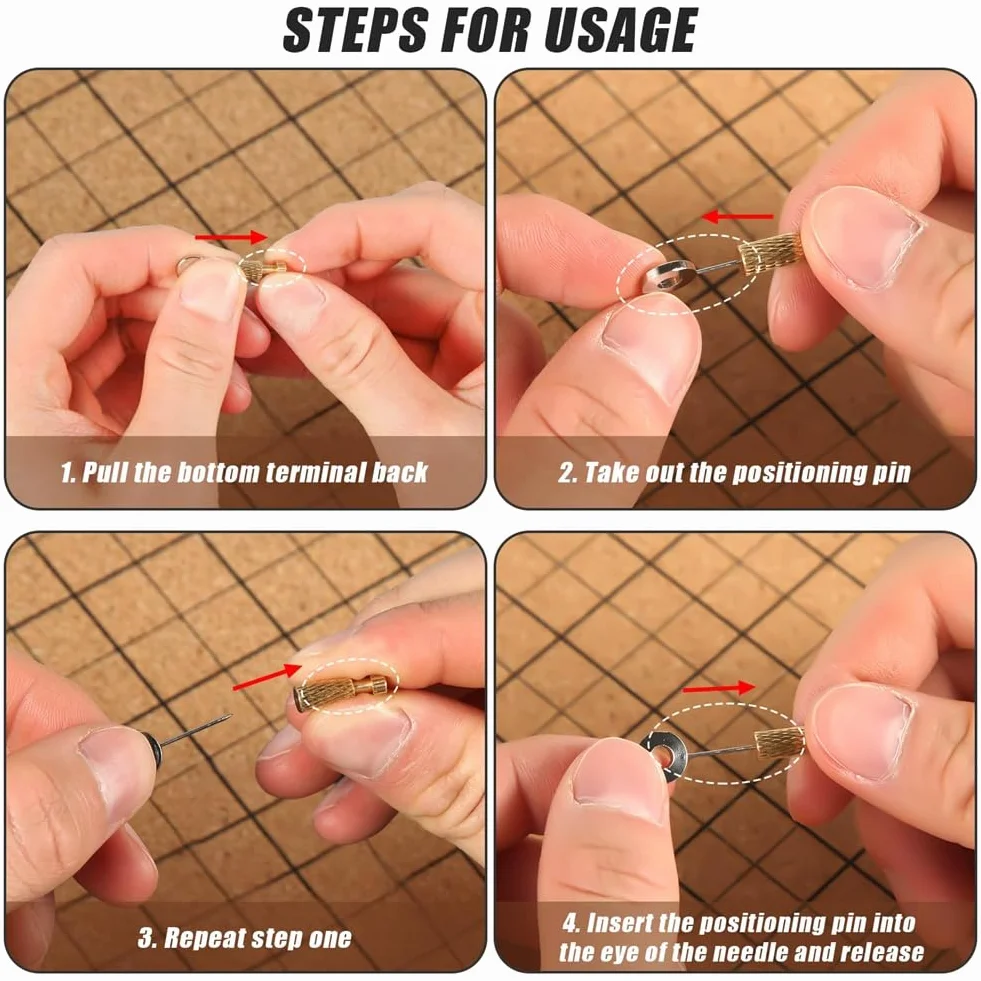 STEPS FOR USAGE

1. Pull the bottom terminal back

2. Take out the positioning pin

3. Repeat step one

4. Insert the positioning pin into the eye of the needle and release