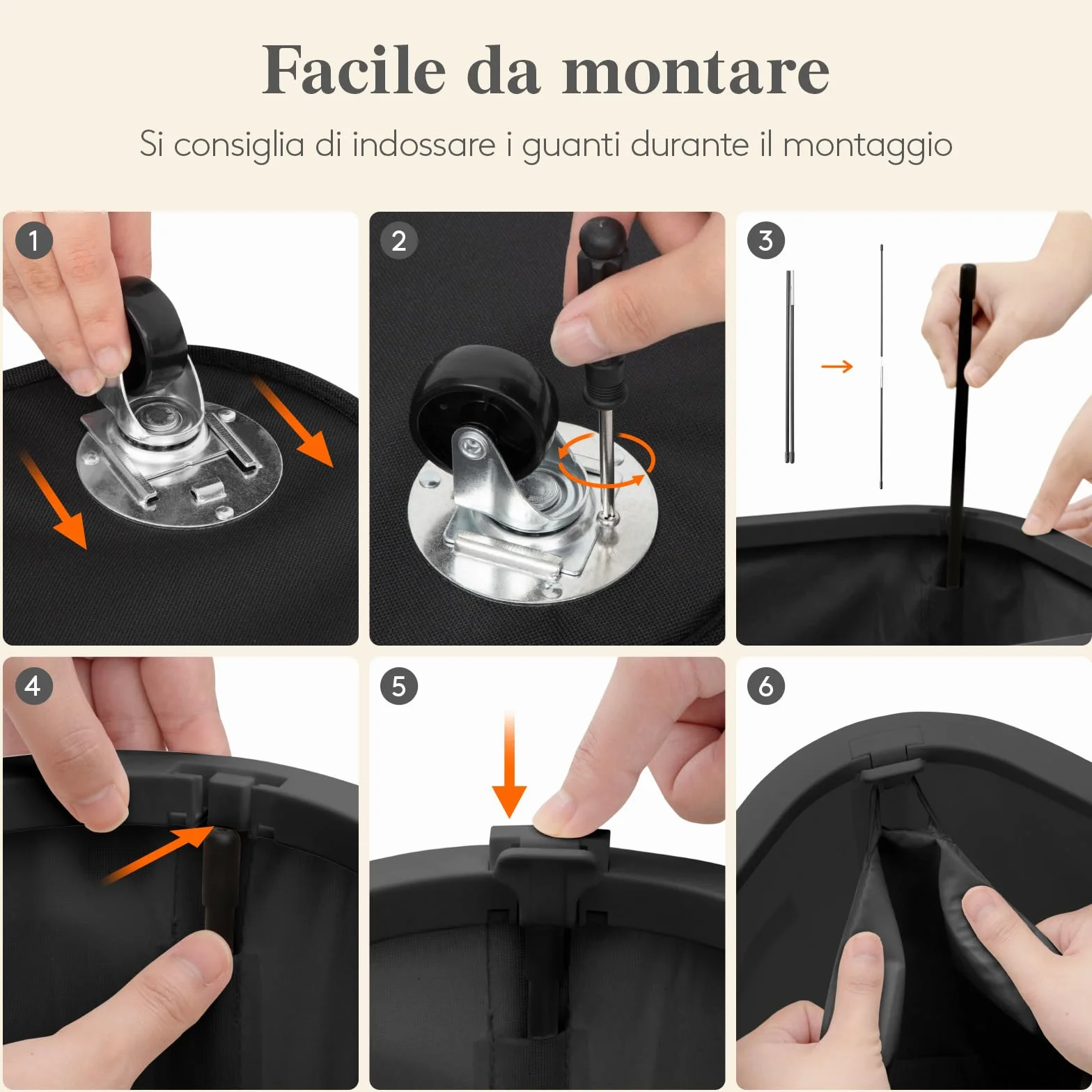 Facile da montare

Si consiglia di indossare i guanti durante il montaggio

1

2

3

4

5

6