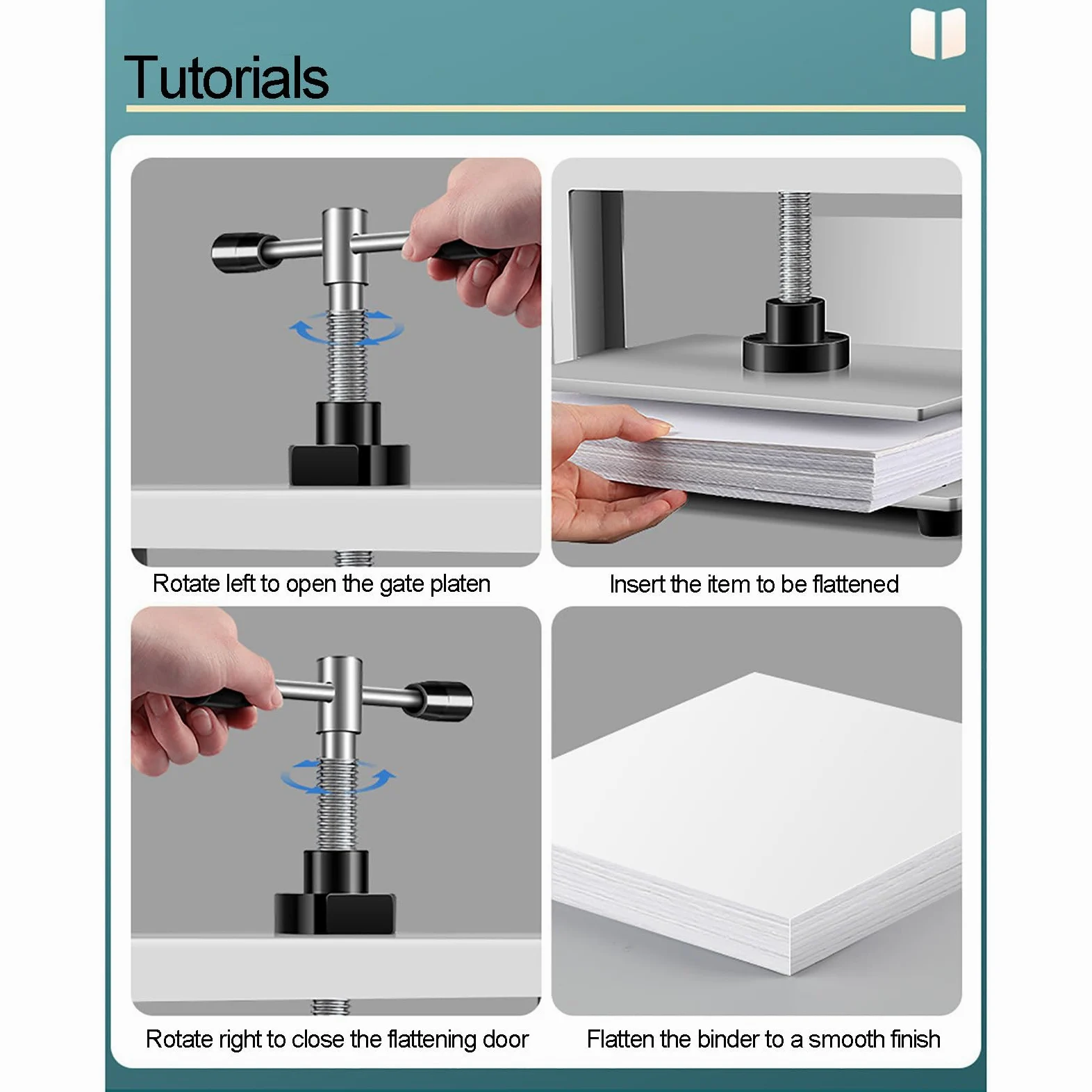 Tutorials

Rotate left to open the gate platen

Insert the item to be flattened

Rotate right to close the flattening door

Flatten the binder to a smooth finish