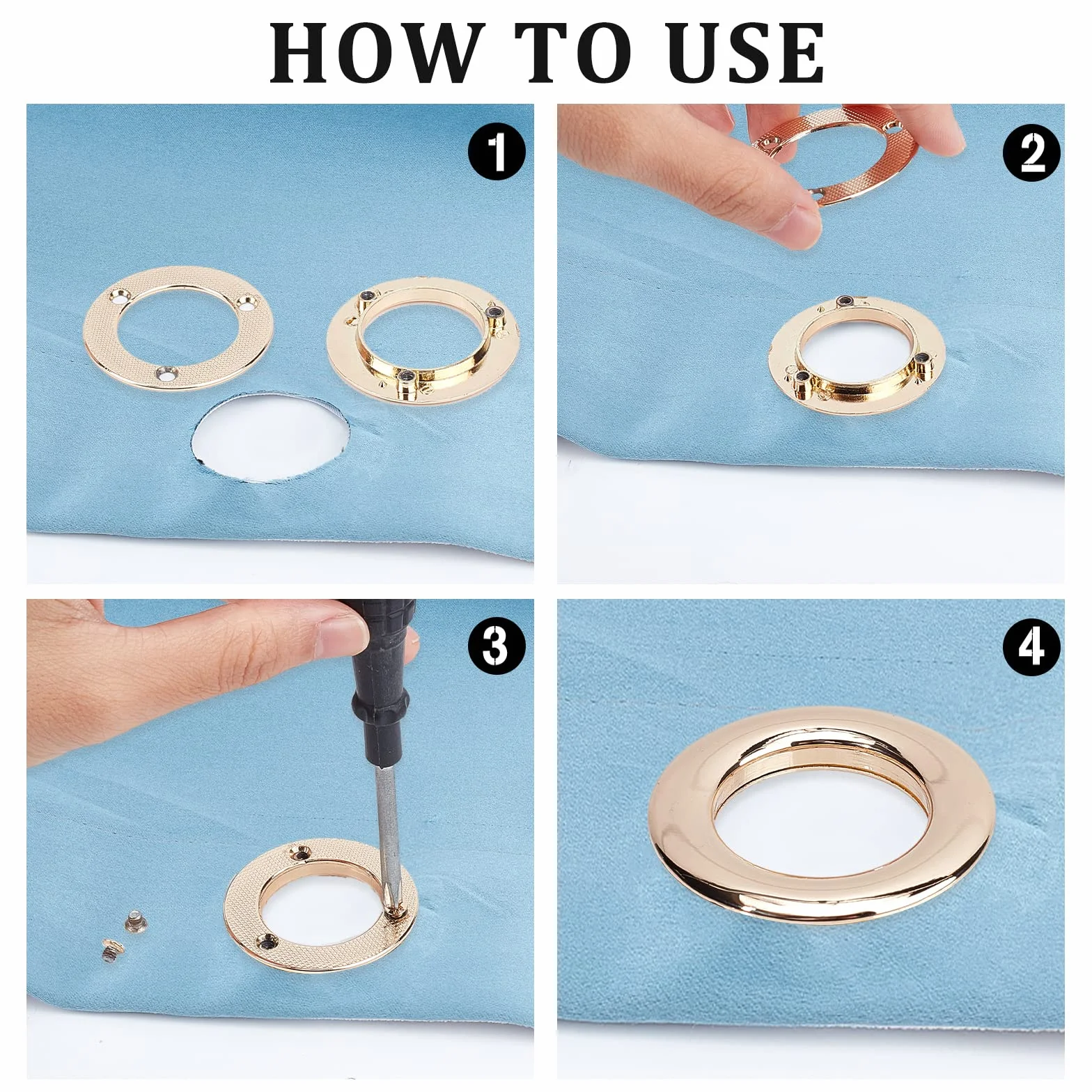 HOW TO USE

1

2

3

4