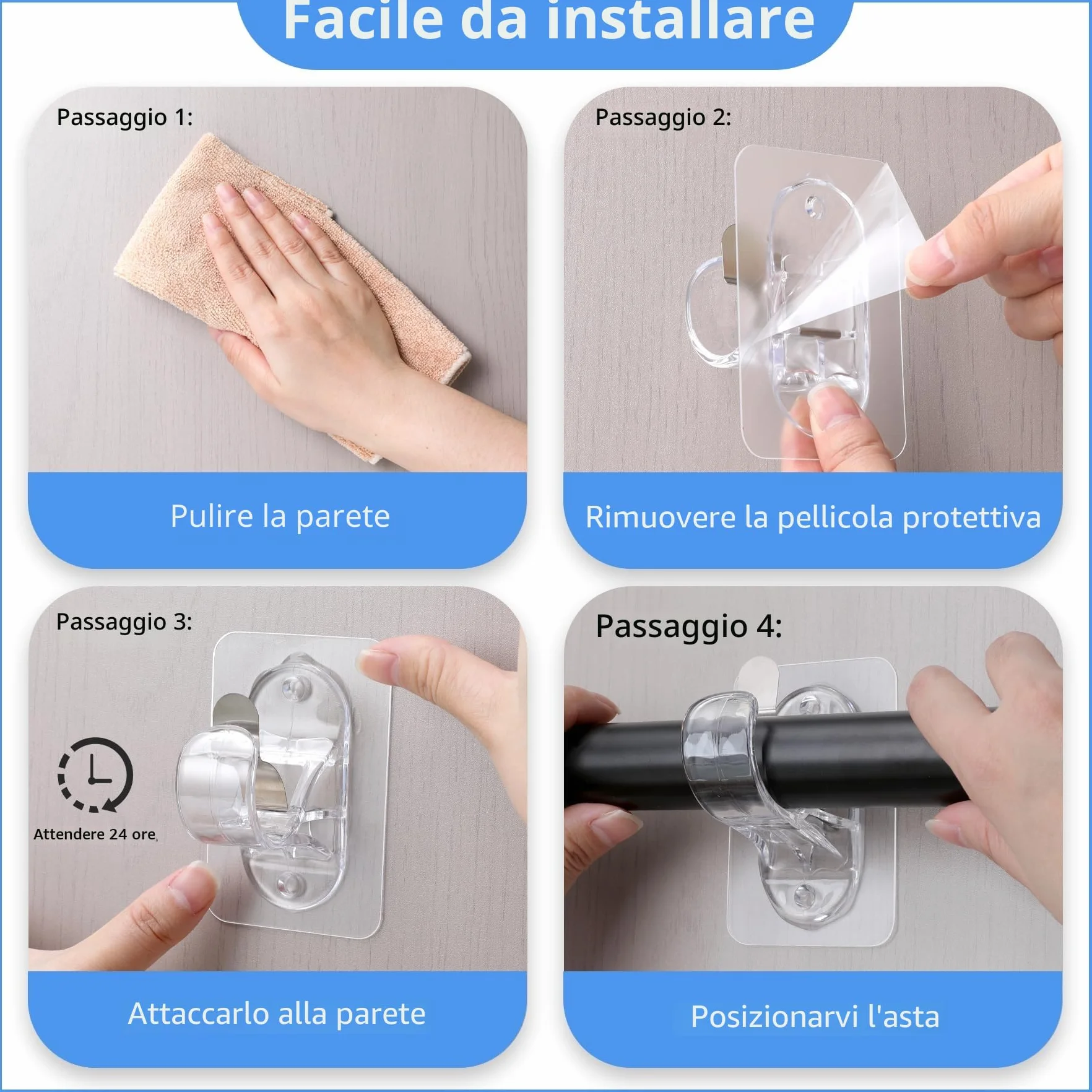 Facile da installare

Passaggio 1:

Pulire la parete

Passaggio 2:

Rimuovere la pellicola protettiva

Passaggio 3:

Attendere 24 ore,

Attaccarlo alla parete

Passaggio 4:

Posizionarvi l'asta