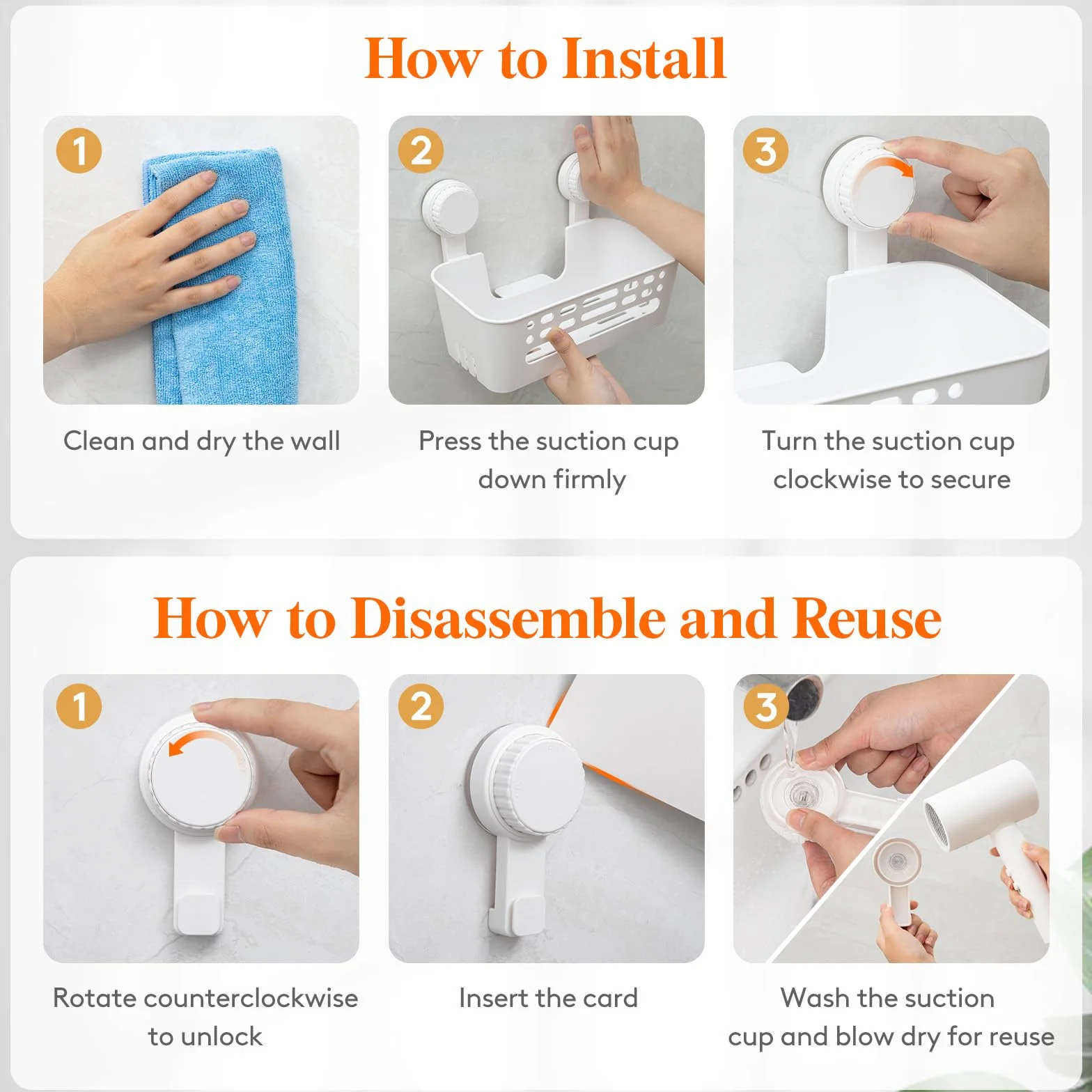 How to Install

1

Clean and dry the wall

2

Press the suction cup down firmly

3

Turn the suction cup clockwise to secure

How to Disassemble and Reuse

1

Rotate counterclockwise to unlock

2

Insert the card

3

Wash the suction cup and blow dry for reuse