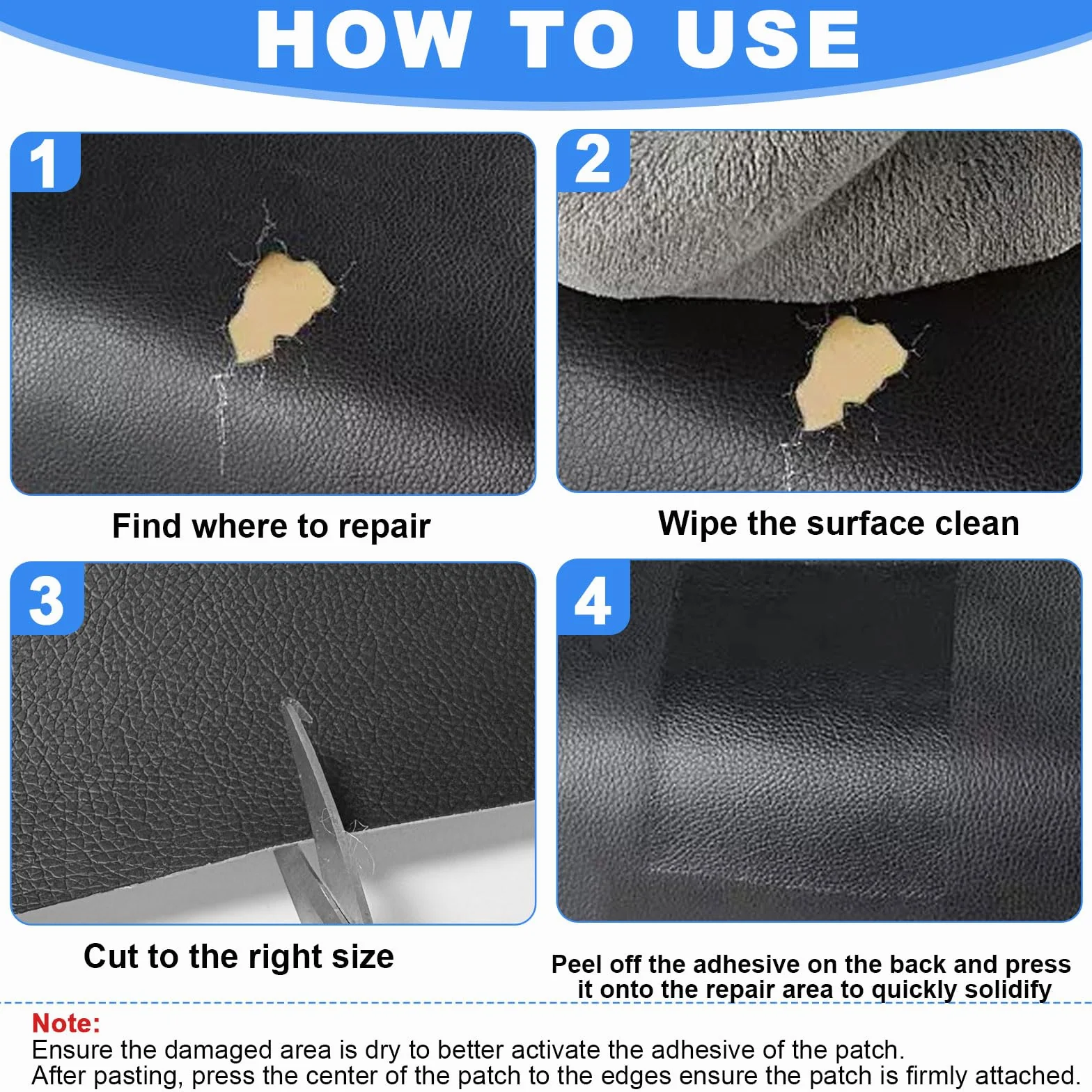 HOW TO USE

1

Find where to repair

2

Wipe the surface clean

3

Cut to the right size

4

Peel off the adhesive on the back and press it onto the repair area to quickly solidify

Note:
Ensure the damaged area is dry to better activate the adhesive of the patch.
After pasting, press the center of the patch to the edges ensure the patch is firmly attached