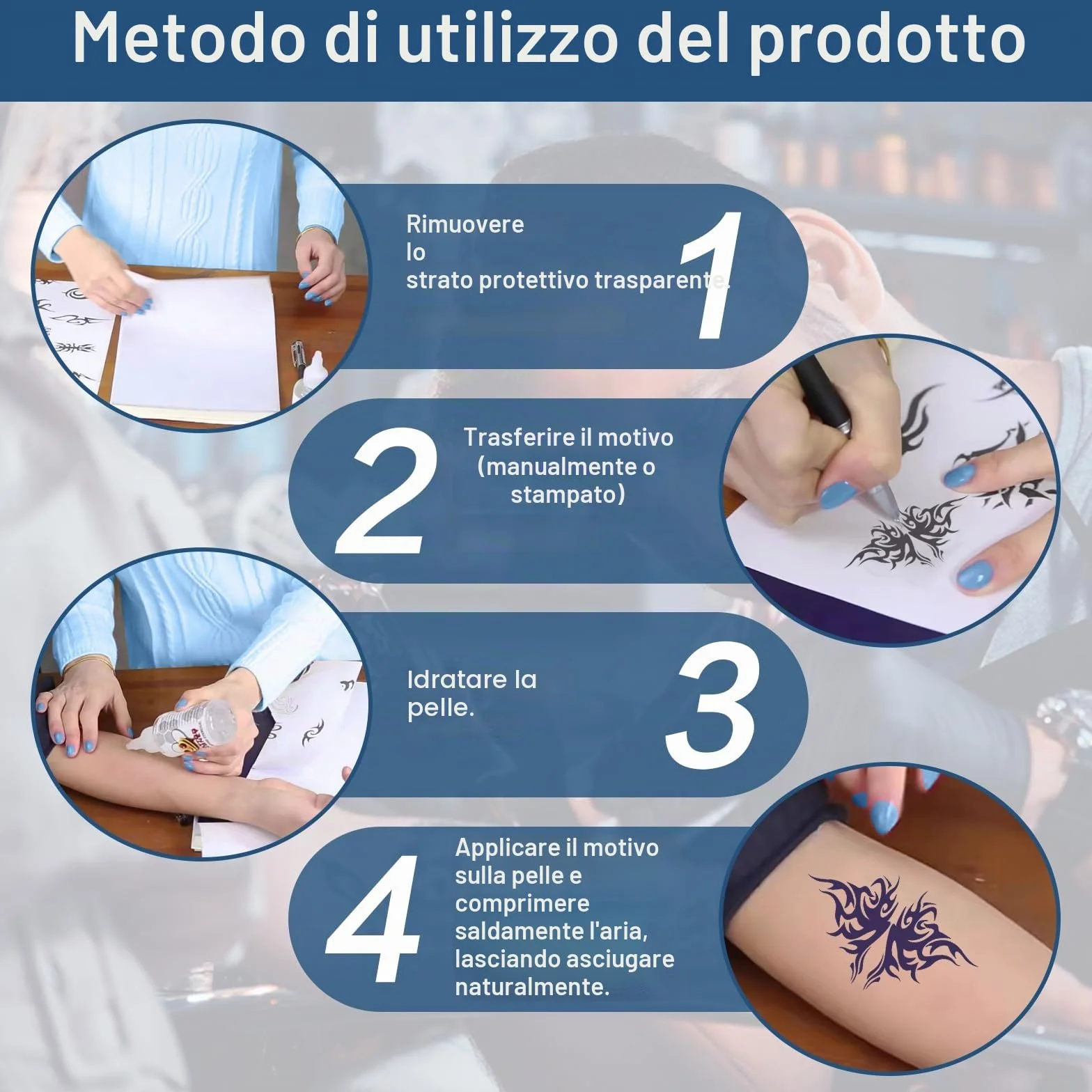 Metodo di utilizzo del prodotto

Rimuovere lo strato protettivo trasparente.

1

2

Trasferire il motivo (manualmente o stampato)

Idratare la pelle.

3

4

Applicare il motivo sulla pelle e comprimere saldamente l'aria, lasciando asciugare naturalmente.